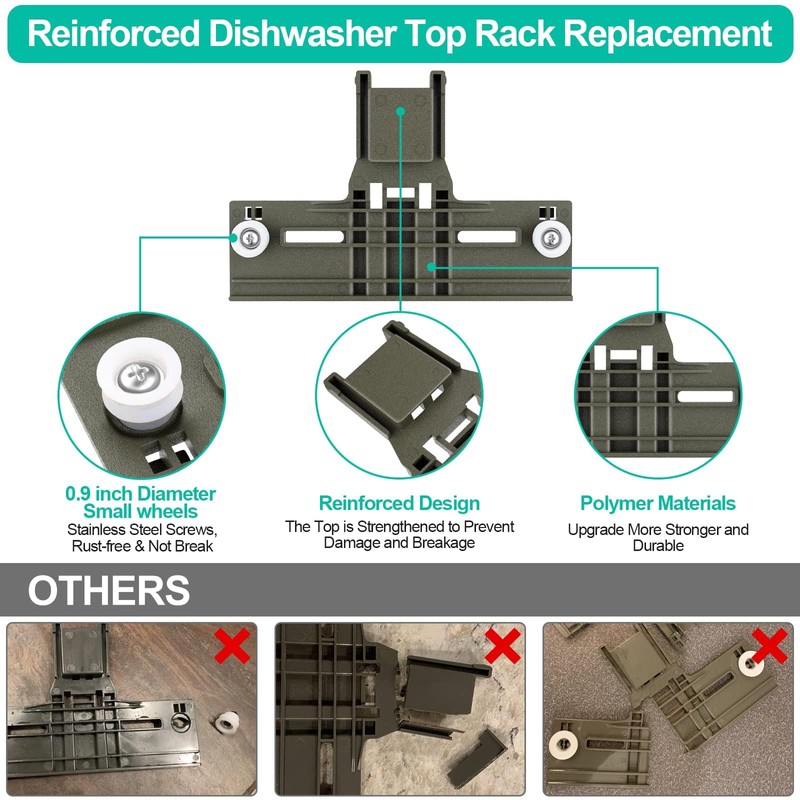 Reinforced Dishwasher Top Rack Replacement

0.9 inch Diameter Small wheels
Stainless Steel Screws, Rust-free & Not Break

Reinforced Design
The Top is Strengthened to Prevent Damage and Breakage

Polymer Materials
Upgrade More Stronger and Durable

OTHERS