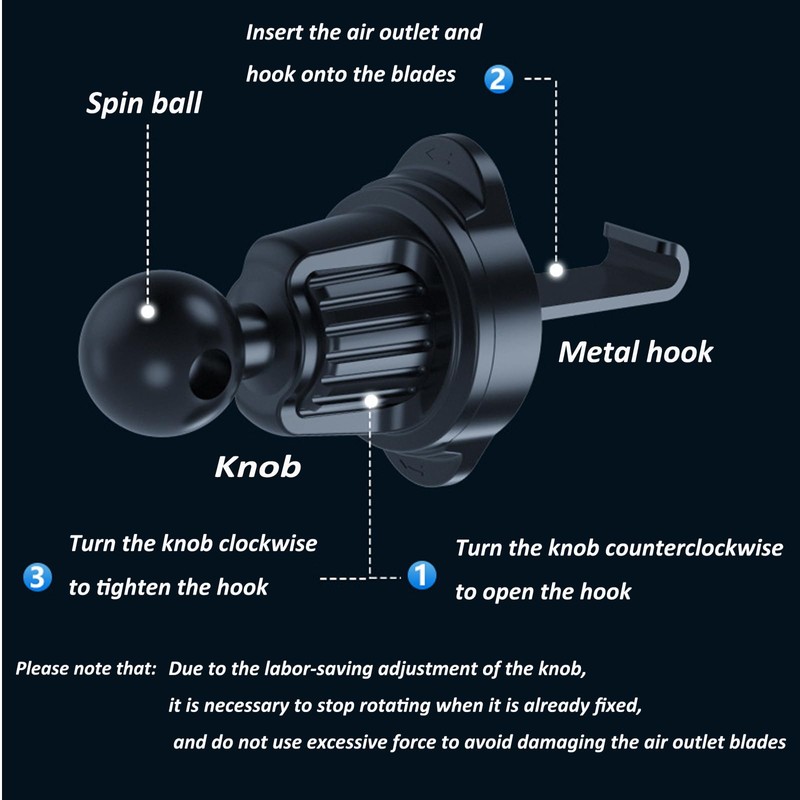 Insert the air outlet and hook onto the blades

2

Spin ball

Metal hook

Knob

3 Turn the knob clockwise to tighten the hook

1 Turn the knob counterclockwise to open the hook

Please note that: Due to the labor-saving adjustment of the knob, it is necessary to stop rotating when it is already fixed, and do not use excessive force to avoid damaging the air outlet blades