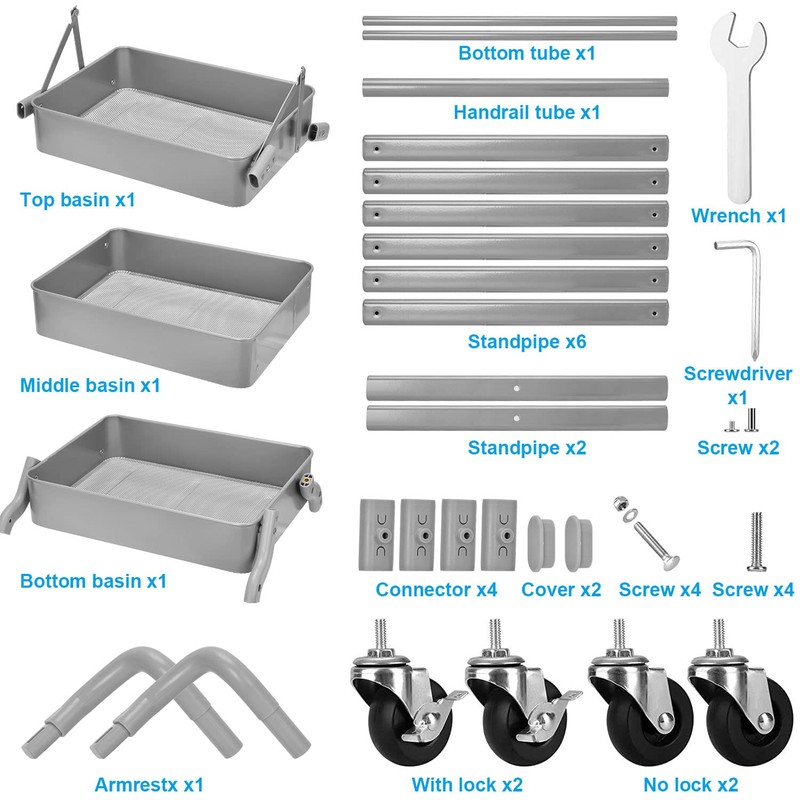 Top basin x1

Middle basin x1

Bottom basin x1

Armrestx x1

Bottom tube x1

Handrail tube x1

Standpipe x6

Standpipe x2

Wrench x1

Screwdriver x1

Screw x2

Connector x4

Cover x2

Screw x4

Screw x4

With lock x2

No lock x2