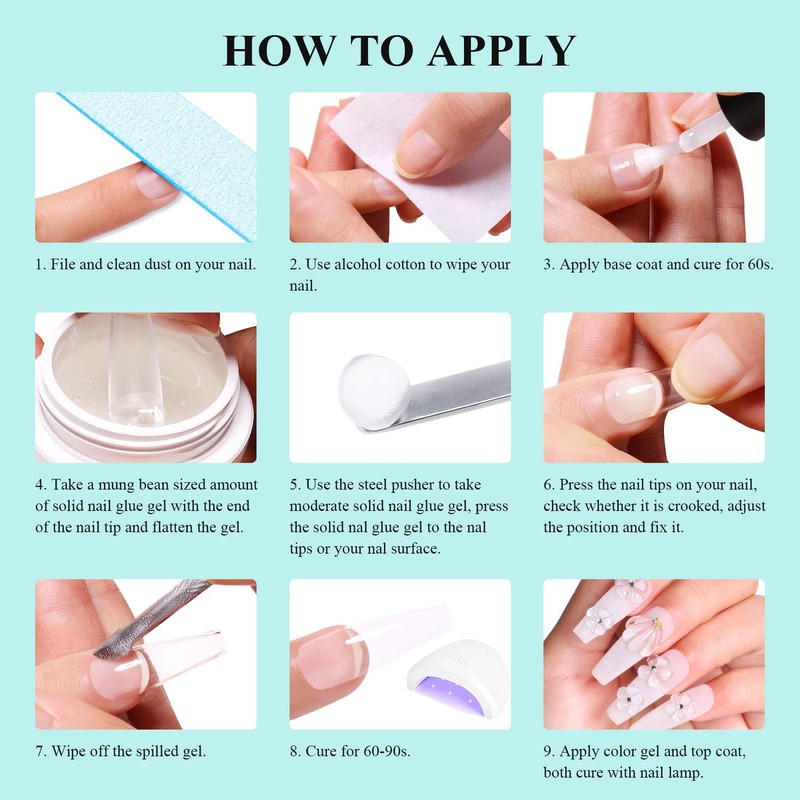 HOW TO APPLY

1. File and clean dust on your nail.

2. Use alcohol cotton to wipe your nail.

3. Apply base coat and cure for 60s.

4. Take a mung bean sized amount of solid nail glue gel with the end of the nail tip and flatten the gel.

5. Use the steel pusher to take moderate solid nail glue gel, press the solid nal glue gel to the nal tips or your nal surface.

6. Press the nail tips on your nail, check whether it is crooked, adjust the position and fix it.

7. Wipe off the spilled gel.

8. Cure for 60-90s.

9. Apply color gel and top coat, both cure with nail lamp.