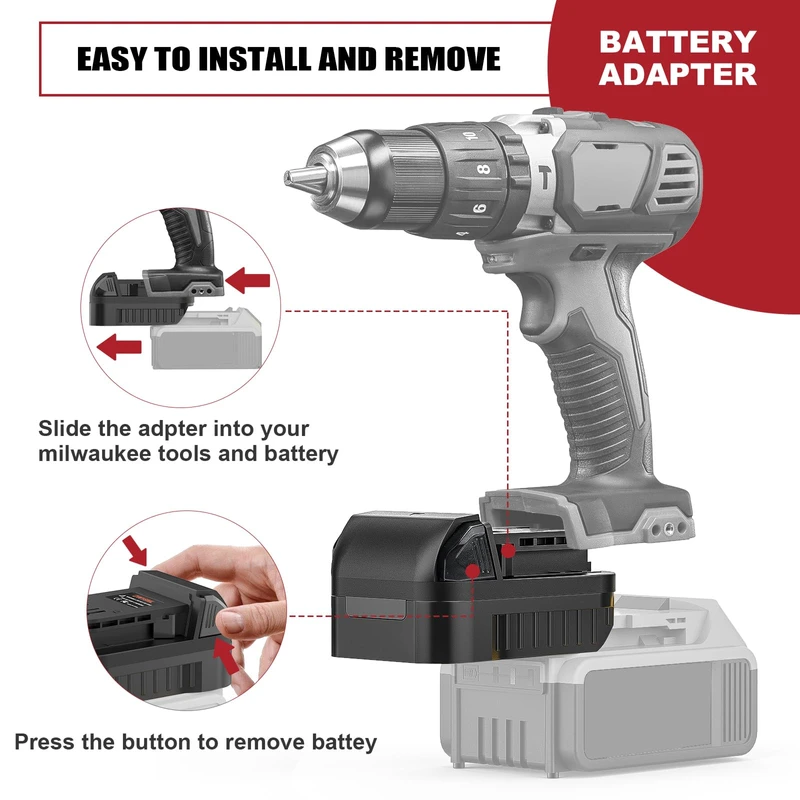 EASY TO INSTALL AND REMOVE

BATTERY ADAPTER

10
8
6

Slide the adpter into your milwaukee tools and battery

Press the button to remove battey