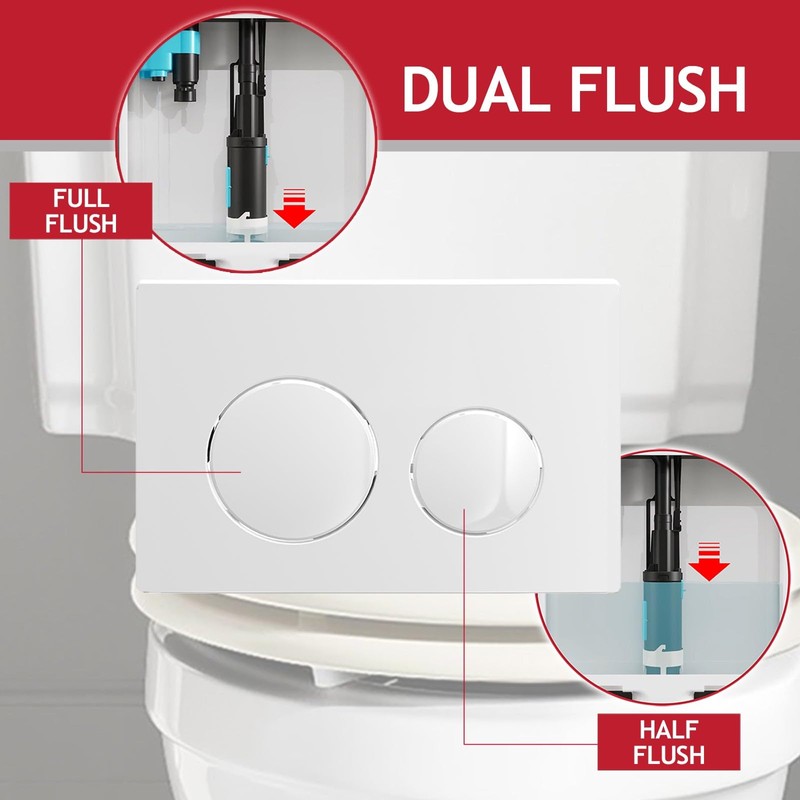 DUAL FLUSH

FULL FLUSH

HALF FLUSH