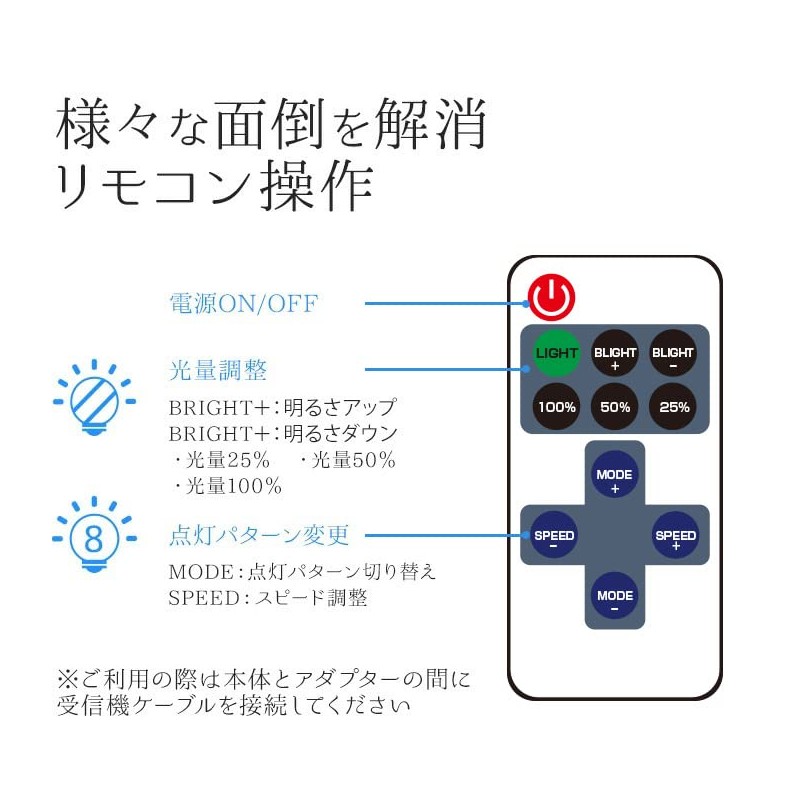 様々な面倒を解消
リモコン操作

電源ON/OFF

光量調整

BRIGHT+：明るさアップ
BRIGHT+：明るさダウン
・光量25%　・光量50%
・光量100%

8

点灯パターン変更

MODE：点灯パターン切り替え
SPEED：スピード調整

※ご利用の際は本体とアダプターの間に受信機ケーブルを接続してください

LIGHT
BLIGHT +
BLIGHT -
100%
50%
25%
MODE +
SPEED -
SPEED +
MODE -