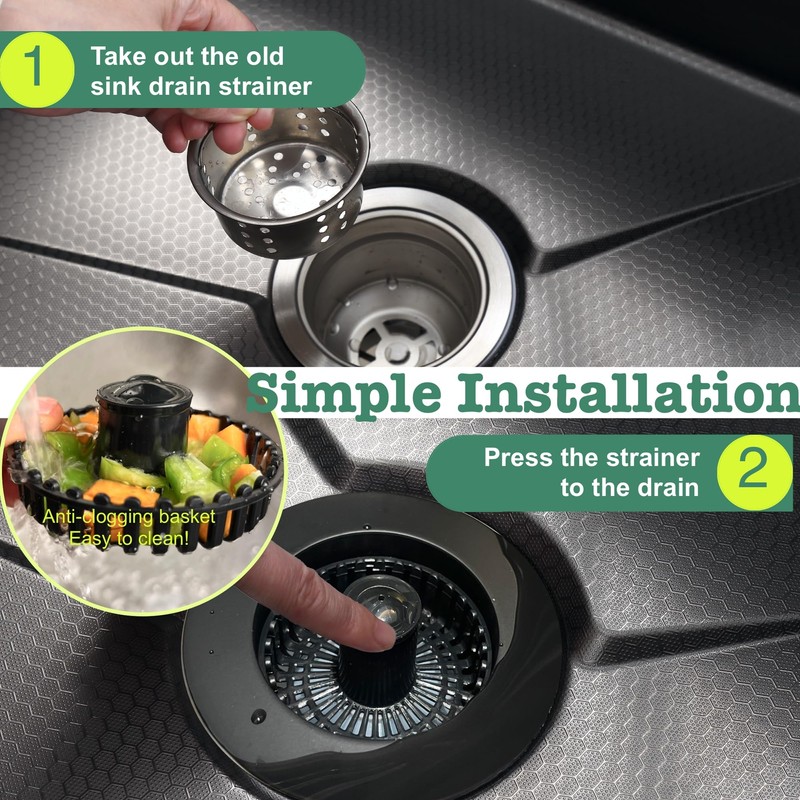 1 Take out the old sink drain strainer

Simple Installation

Press the strainer to the drain 2

Anti-clogging basket
Easy to clean!