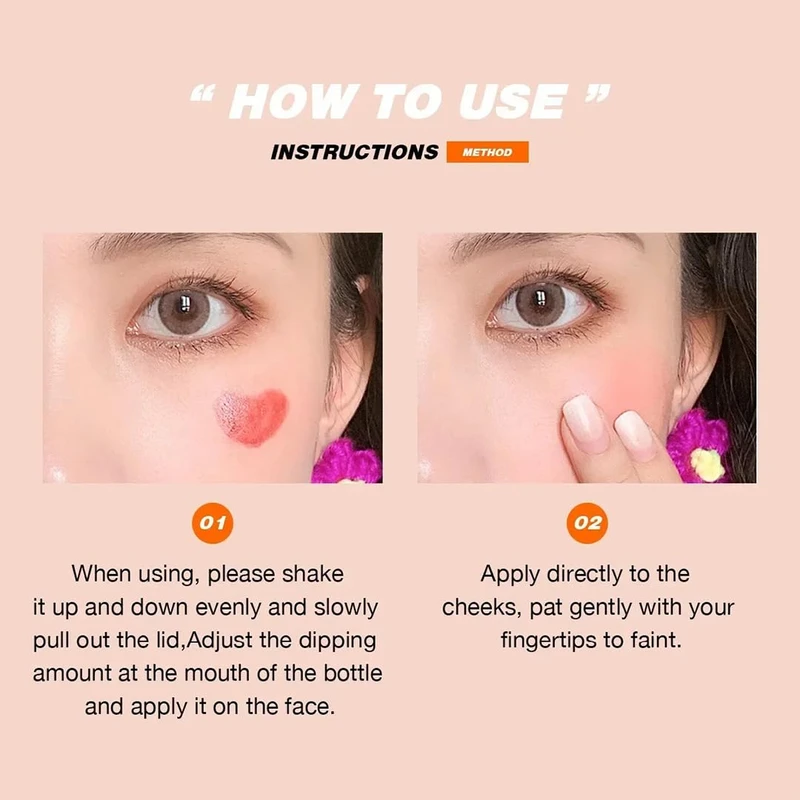 “ HOW TO USE ”

INSTRUCTIONS METHOD

01

When using, please shake it up and down evenly and slowly pull out the lid,Adjust the dipping amount at the mouth of the bottle and apply it on the face.

02

Apply directly to the cheeks, pat gently with your fingertips to faint.