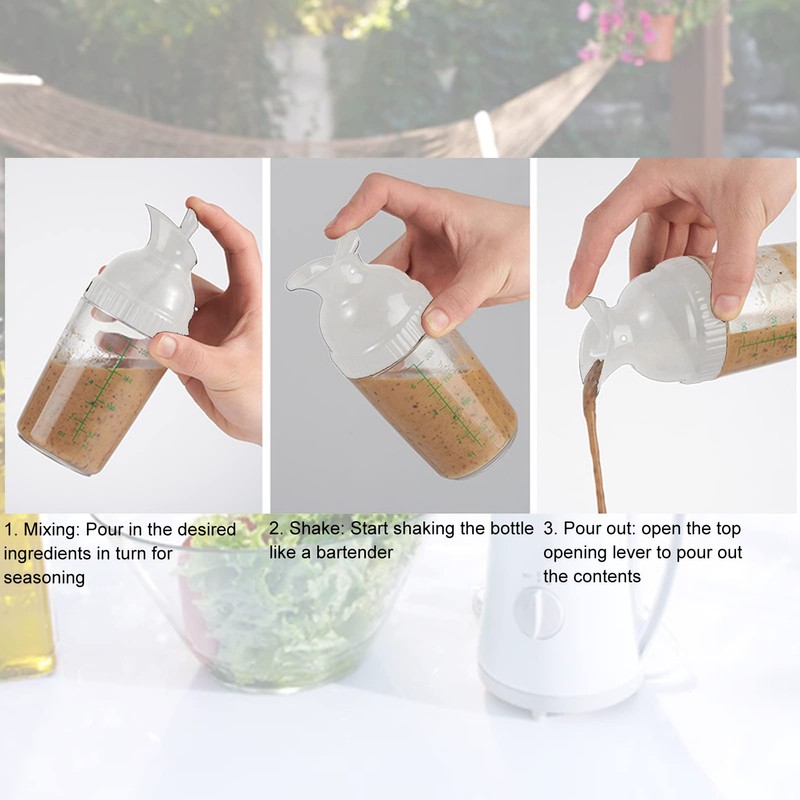 1. Mixing: Pour in the desired ingredients in turn for seasoning

2. Shake: Start shaking the bottle like a bartender

3. Pour out: open the top opening lever to pour out the contents