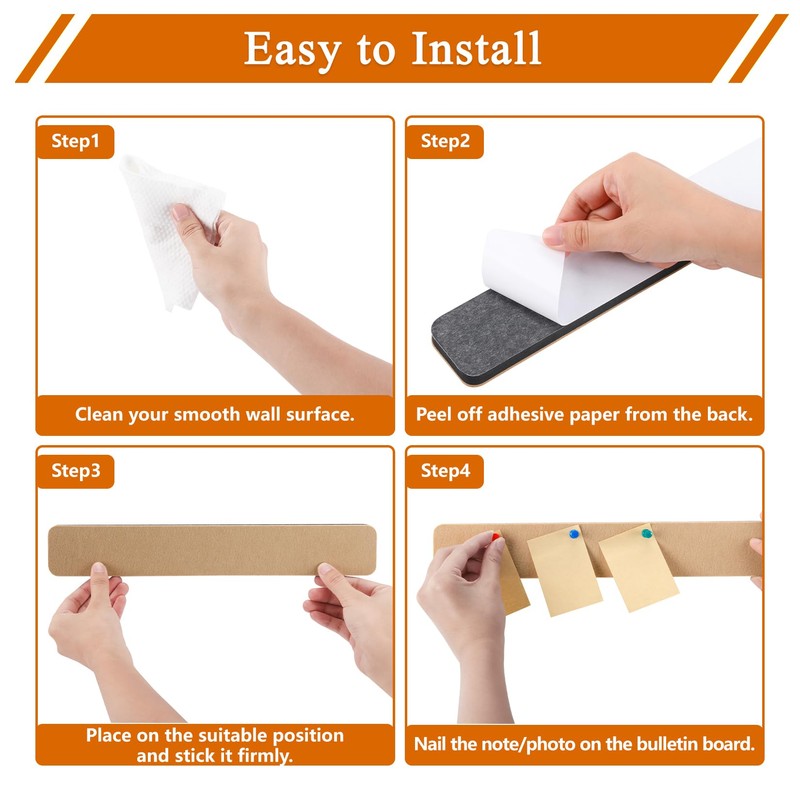 Easy to Install

Step1

Clean your smooth wall surface.

Step2

Peel off adhesive paper from the back.

Step3

Place on the suitable position and stick it firmly.

Step4

Nail the note/photo on the bulletin board.