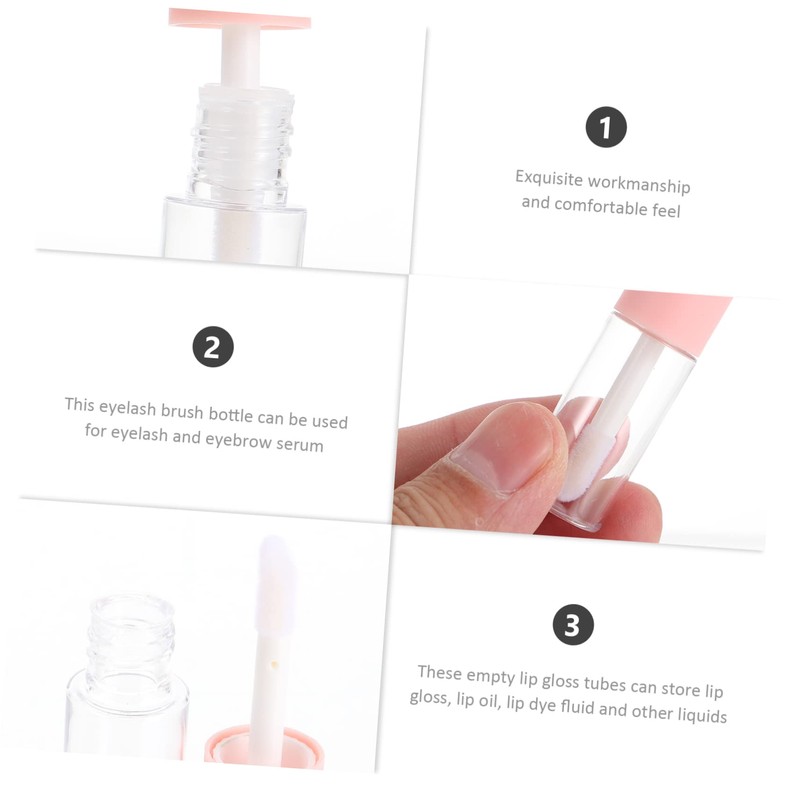 1

Exquisite workmanship and comfortable feel

2

This eyelash brush bottle can be used for eyelash and eyebrow serum

3

These empty lip gloss tubes can store lip gloss, lip oil, lip dye fluid and other liquids