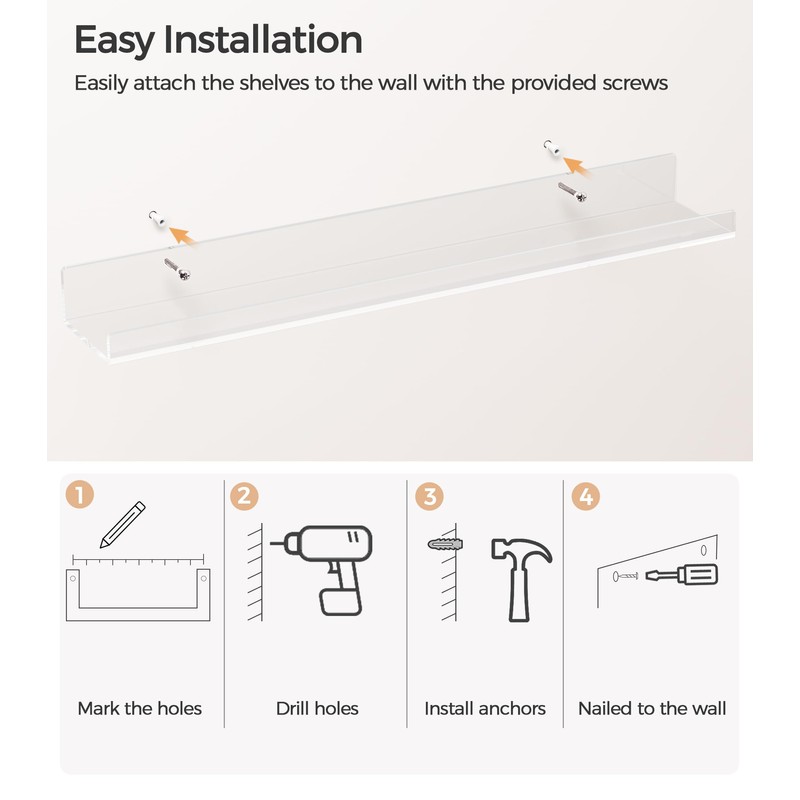 Easy Installation

Easily attach the shelves to the wall with the provided screws

1

Mark the holes

2

Drill holes

3

Install anchors

4

Nailed to the wall