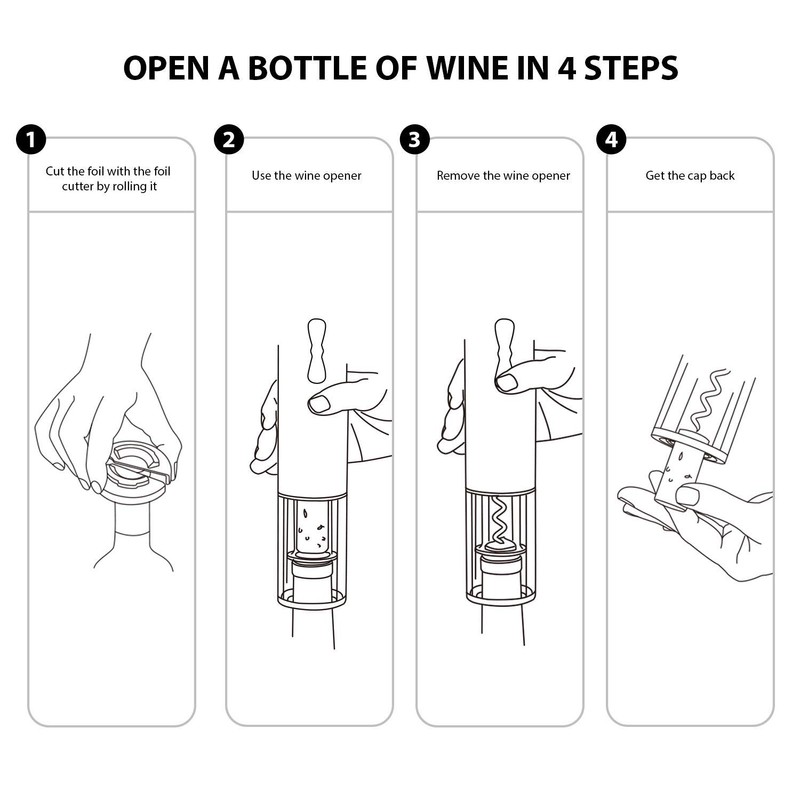 OPEN A BOTTLE OF WINE IN 4 STEPS

1
Cut the foil with the foil cutter by rolling it

2
Use the wine opener

3
Remove the wine opener

4
Get the cap back