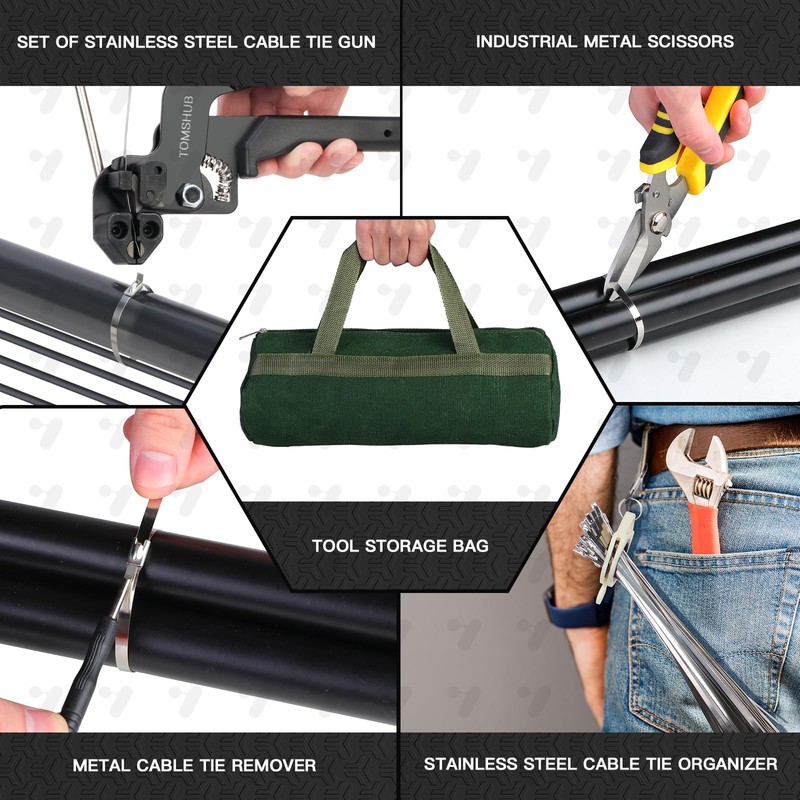 SET OF STAINLESS STEEL CABLE TIE GUN

INDUSTRIAL METAL SCISSORS

TOMSHUB

TOOL STORAGE BAG

METAL CABLE TIE REMOVER

STAINLESS STEEL CABLE TIE ORGANIZER