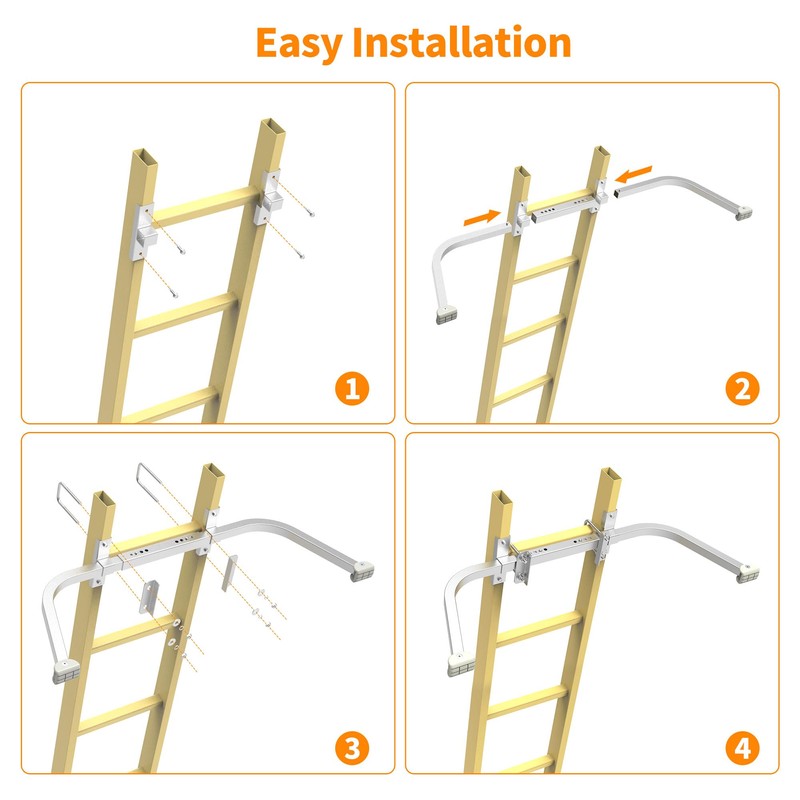 Easy Installation

1

2

3

4