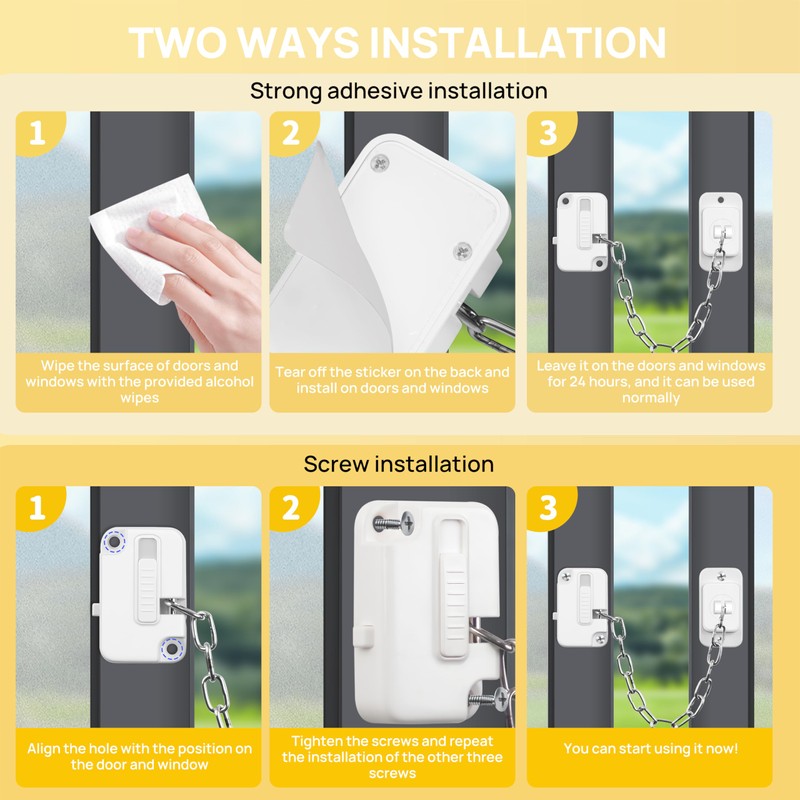 TWO WAYS INSTALLATION

Strong adhesive installation

1

Wipe the surface of doors and windows with the provided alcohol wipes

2

Tear off the sticker on the back and install on doors and windows

3

Leave it on the doors and windows for 24 hours, and it can be used normally

Screw installation

1

Align the hole with the position on the door and window

2

Tighten the screws and repeat the installation of the other three screws

3

You can start using it now!