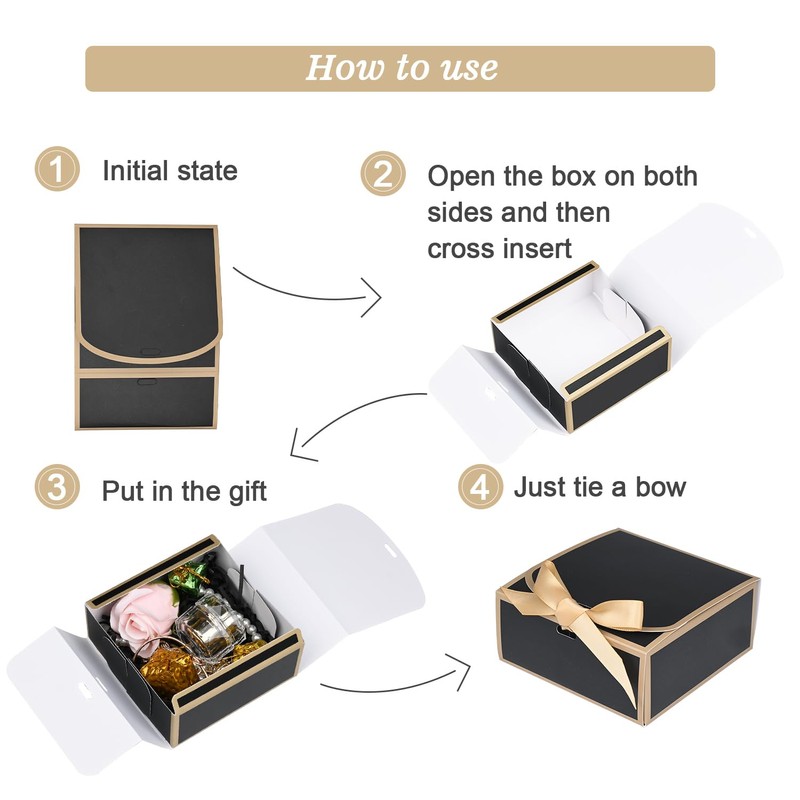 How to use

1 Initial state

2 Open the box on both sides and then cross insert

3 Put in the gift

4 Just tie a bow