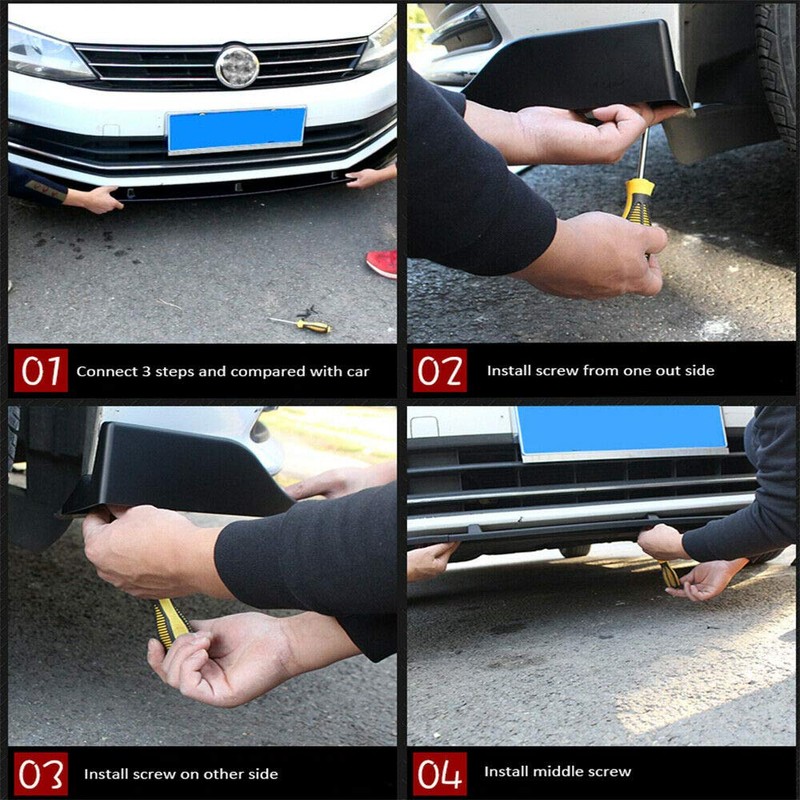 01 Connect 3 steps and compared with car

02 Install screw from one out side

03 Install screw on other side

04 Install middle screw