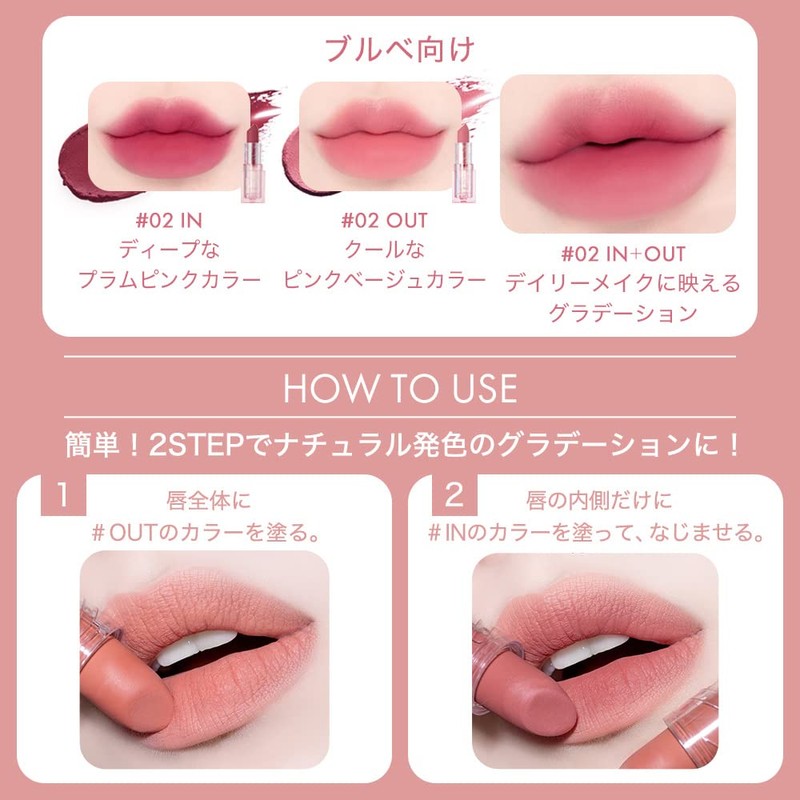 ブルベ向け

#02 IN
ディープな
プラムピンクカラー

#02 OUT
クールな
ピンクベージュカラー

#02 IN+OUT
デイリーメイクに映える
グラデーション

HOW TO USE

簡単！2STEPでナチュラル発色のグラデーションに！

1
唇全体に
＃OUTのカラーを塗る。

2
唇の内側だけに
＃INのカラーを塗って、なじませる。