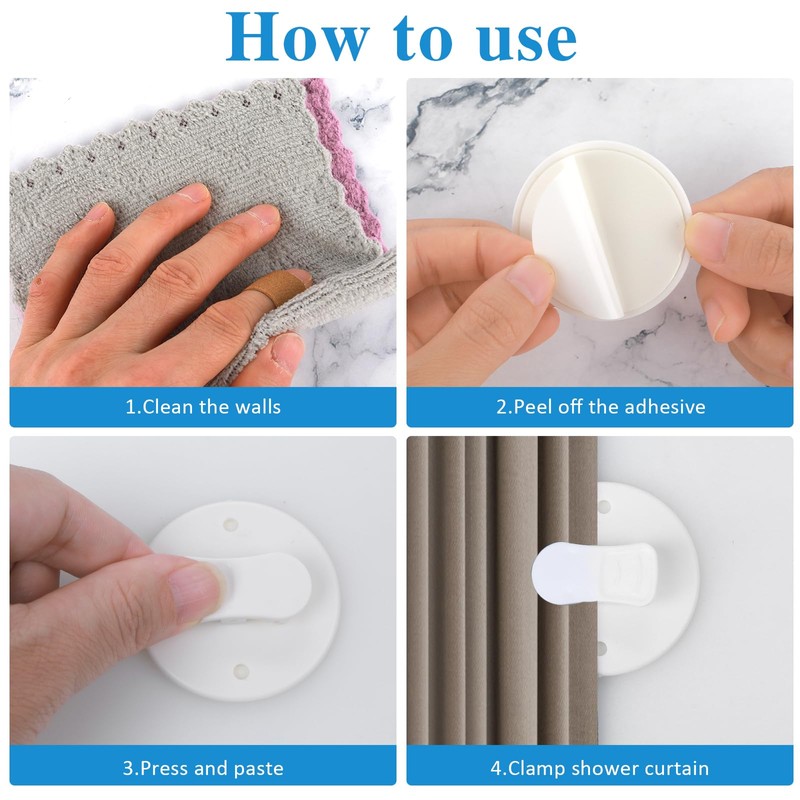 How to use

1.Clean the walls

2.Peel off the adhesive

3.Press and paste

4.Clamp shower curtain