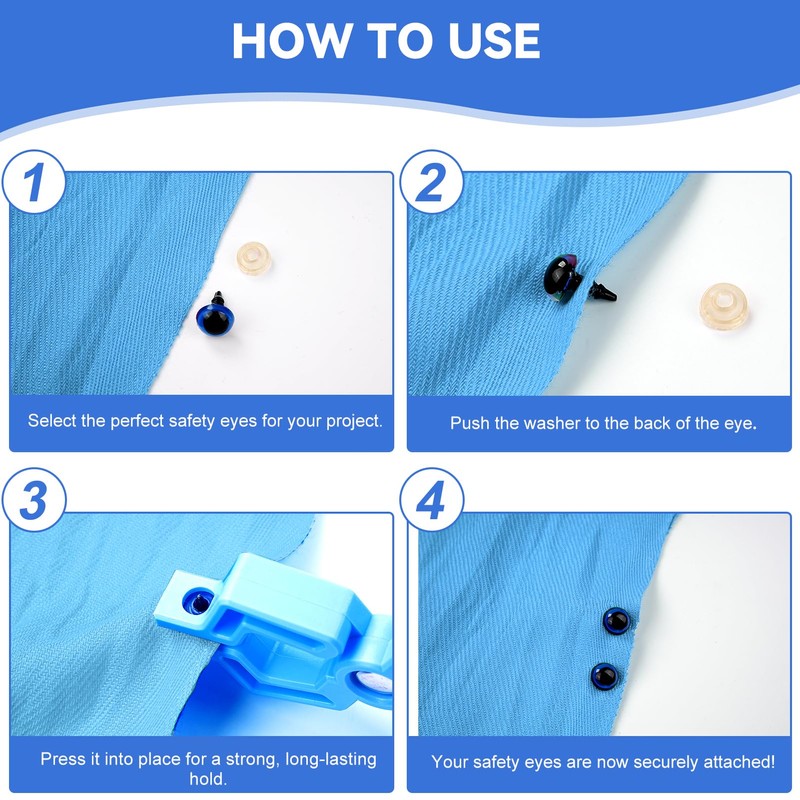 HOW TO USE

1

Select the perfect safety eyes for your project.

2

Push the washer to the back of the eye.

3

Press it into place for a strong, long-lasting hold.

4

Your safety eyes are now securely attached!