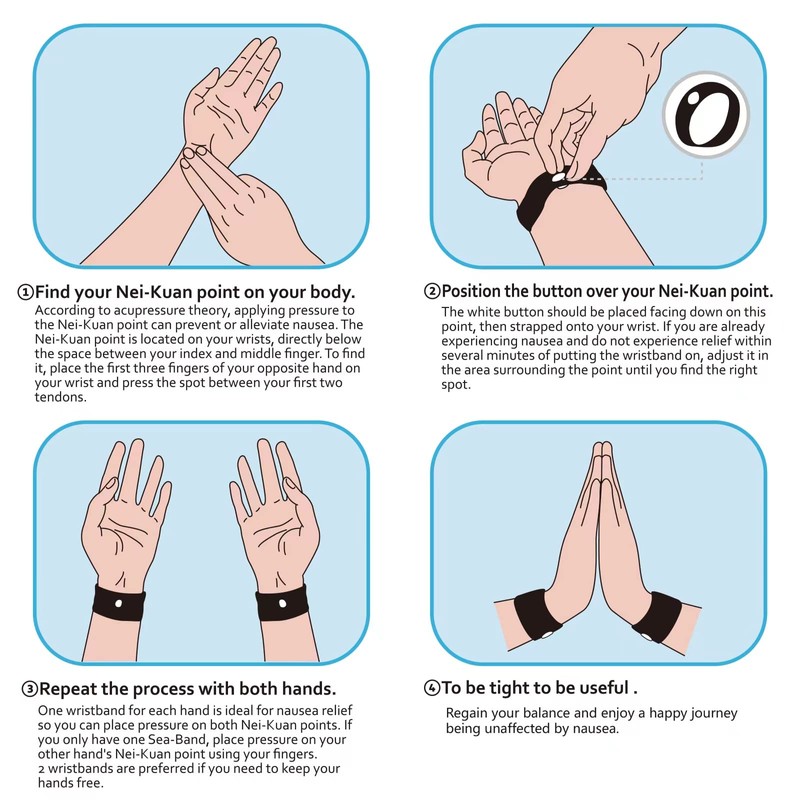 ①Find your Nei-Kuan point on your body.
According to acupressure theory, applying pressure to the Nei-Kuan point can prevent or alleviate nausea. The Nei-Kuan point is located on your wrists, directly below the space between your index and middle finger. To find it, place the first three fingers of your opposite hand on your wrist and press the spot between your first two tendons.

②Position the button over your Nei-Kuan point.
The white button should be placed facing down on this point, then strapped onto your wrist. If you are already experiencing nausea and do not experience relief within several minutes of putting the wristband on, adjust it in the area surrounding the point until you find the right spot.

③Repeat the process with both hands.
One wristband for each hand is ideal for nausea relief so you can place pressure on both Nei-Kuan points. If you only have one Sea-Band, place pressure on your other hand's Nei-Kuan point using your fingers.
2 wristbands are preferred if you need to keep your hands free.

④To be tight to be useful .
Regain your balance and enjoy a happy journey being unaffected by nausea.