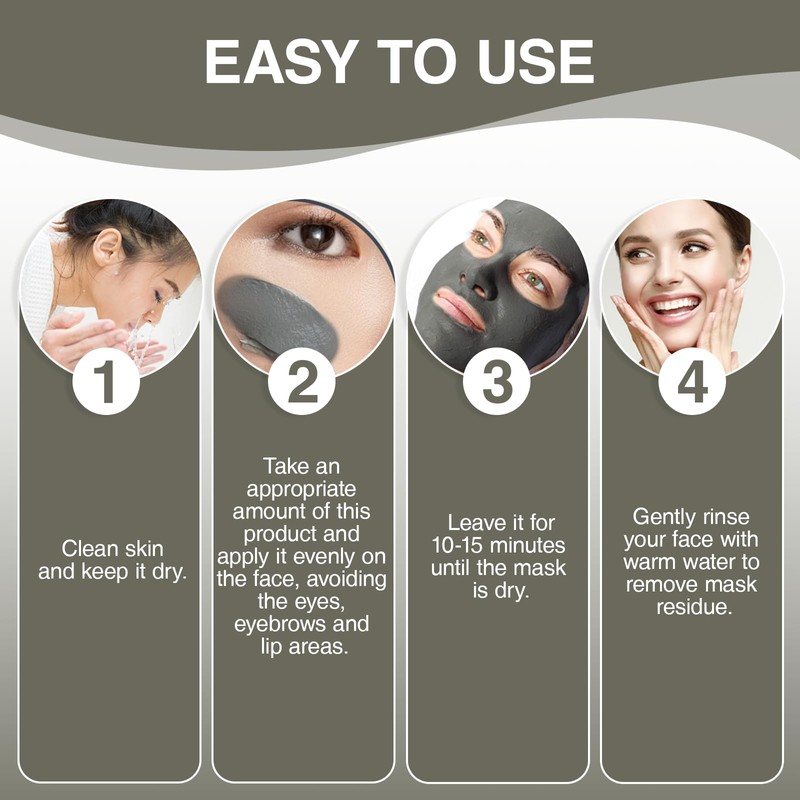 EASY TO USE

1

Clean skin and keep it dry.

2

Take an appropriate amount of this product and apply it evenly on the face, avoiding the eyes, eyebrows and lip areas.

3

Leave it for 10-15 minutes until the mask is dry.

4

Gently rinse your face with warm water to remove mask residue.