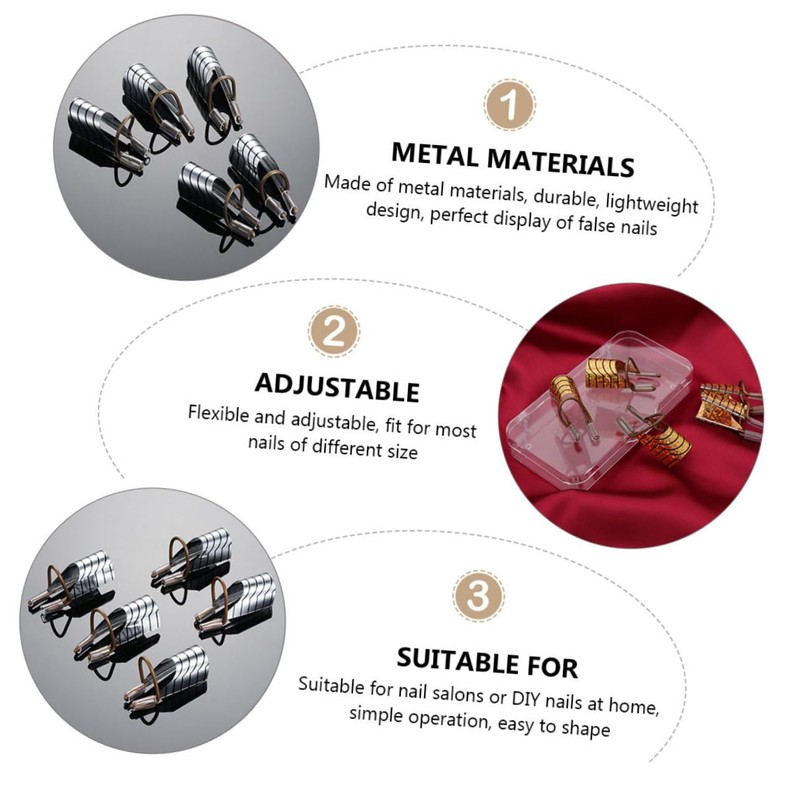 1

METAL MATERIALS

Made of metal materials, durable, lightweight design, perfect display of false nails

2

ADJUSTABLE

Flexible and adjustable, fit for most nails of different size

3

SUITABLE FOR

Suitable for nail salons or DIY nails at home, simple operation, easy to shape