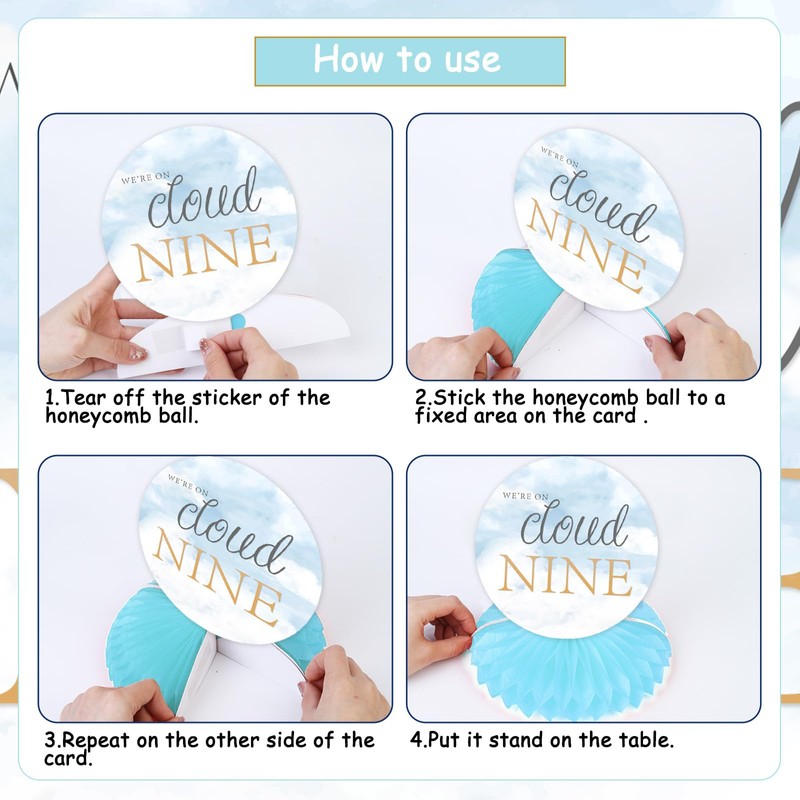 How to use

WE'RE ON cloud NINE

1.Tear off the sticker of the honeycomb ball.

WE'RE ON cloud NINE

2.Stick the honeycomb ball to a fixed area on the card .

WE'RE ON cloud NINE

3.Repeat on the other side of the card.

WE'RE ON cloud NINE

4.Put it stand on the table.