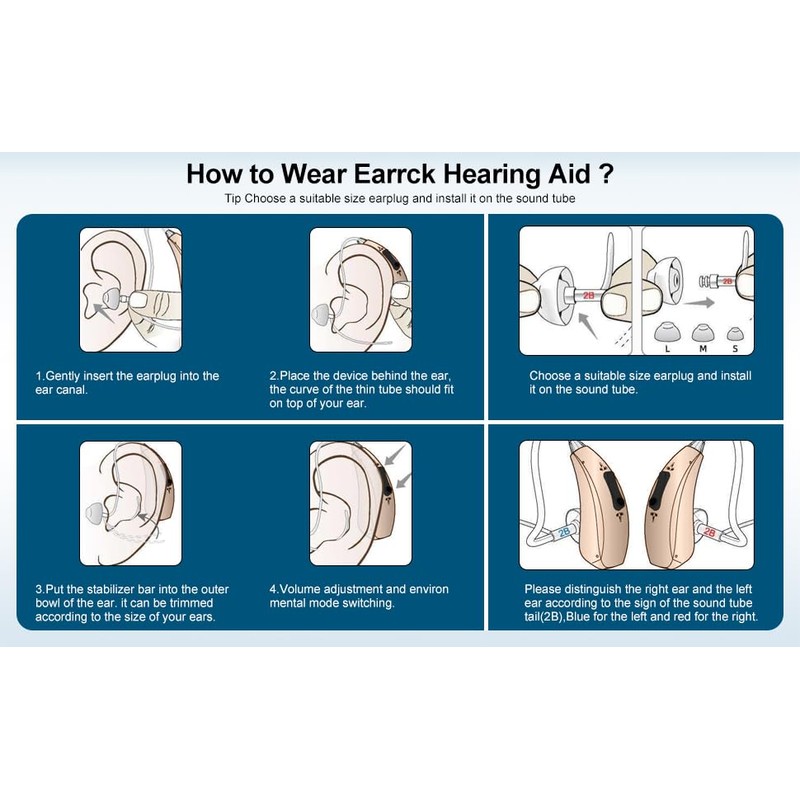 How to Wear Earrck Hearing Aid ?

Tip Choose a suitable size earplug and install it on the sound tube

1.Gently insert the earplug into the ear canal.

2.Place the device behind the ear, the curve of the thin tube should fit on top of your ear.

2B

2B

L M S

Choose a suitable size earplug and install it on the sound tube.

3.Put the stabilizer bar into the outer bowl of the ear. it can be trimmed according to the size of your ears.

4.Volume adjustment and environ mental mode switching.

2B

2B

Please distinguish the right ear and the left ear according to the sign of the sound tube tail(2B),Blue for the left and red for the right.