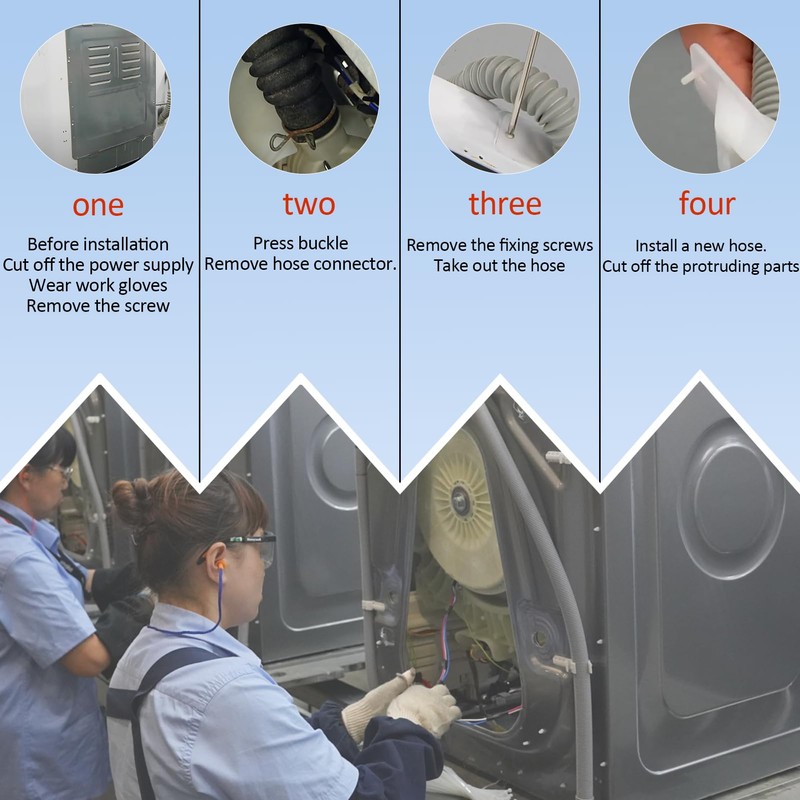 one

Before installation
Cut off the power supply
Wear work gloves
Remove the screw

two

Press buckle
Remove hose connector.

three

Remove the fixing screws
Take out the hose

four

Install a new hose.
Cut off the protruding parts