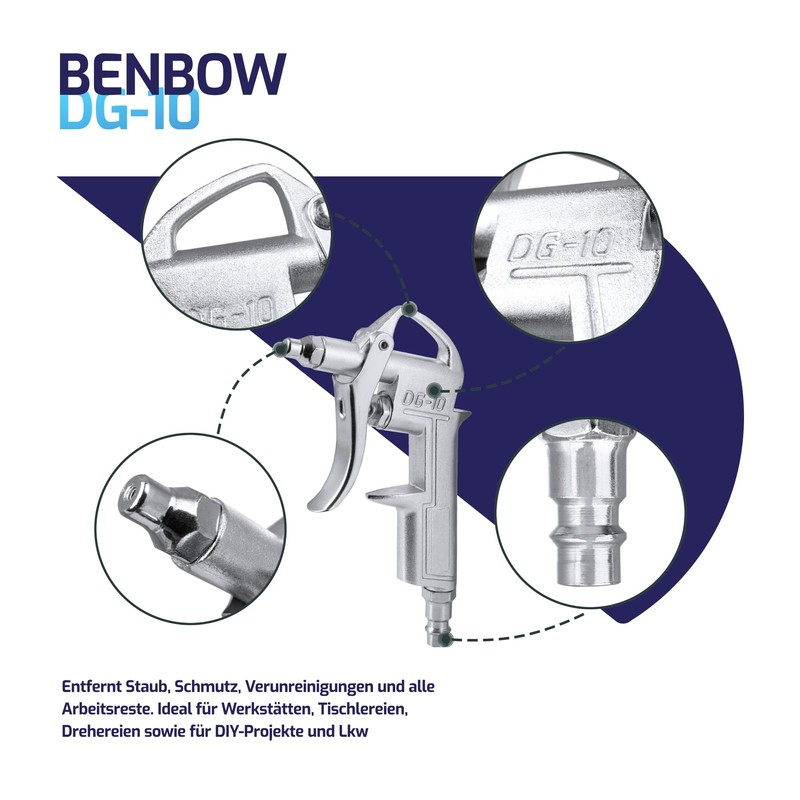 BENBOW
DG-10

DG-10

DG-10

DG-10

Entfernt Staub, Schmutz, Verunreinigungen und alle Arbeitsreste. Ideal für Werkstätten, Tischlereien, Drehereien sowie für DIY-Projekte und Lkw