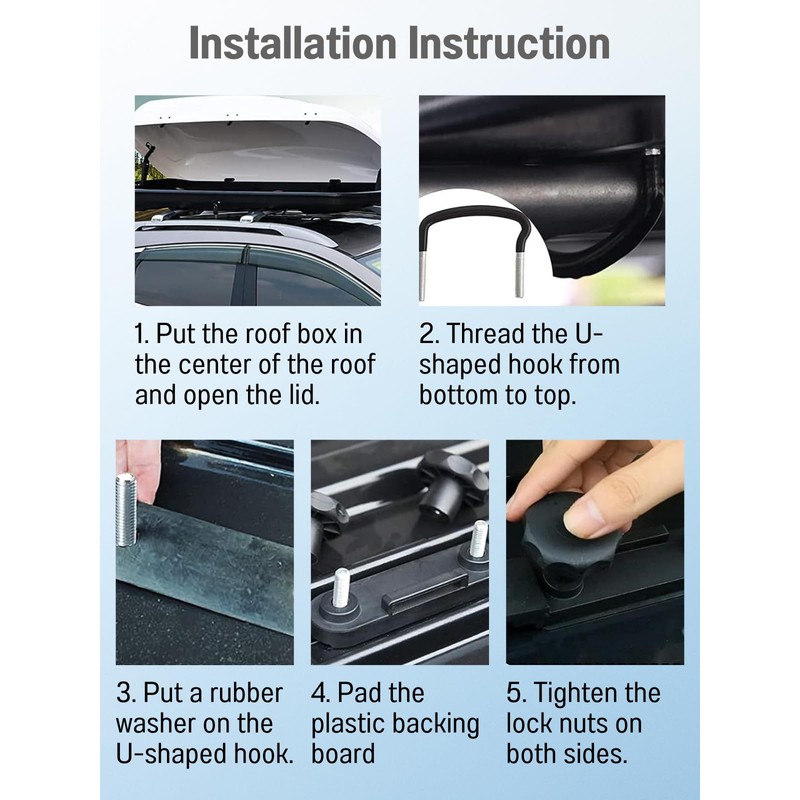 Installation Instruction

1. Put the roof box in the center of the roof and open the lid.

2. Thread the U-shaped hook from bottom to top.

3. Put a rubber washer on the U-shaped hook.

4. Pad the plastic backing board

5. Tighten the lock nuts on both sides.