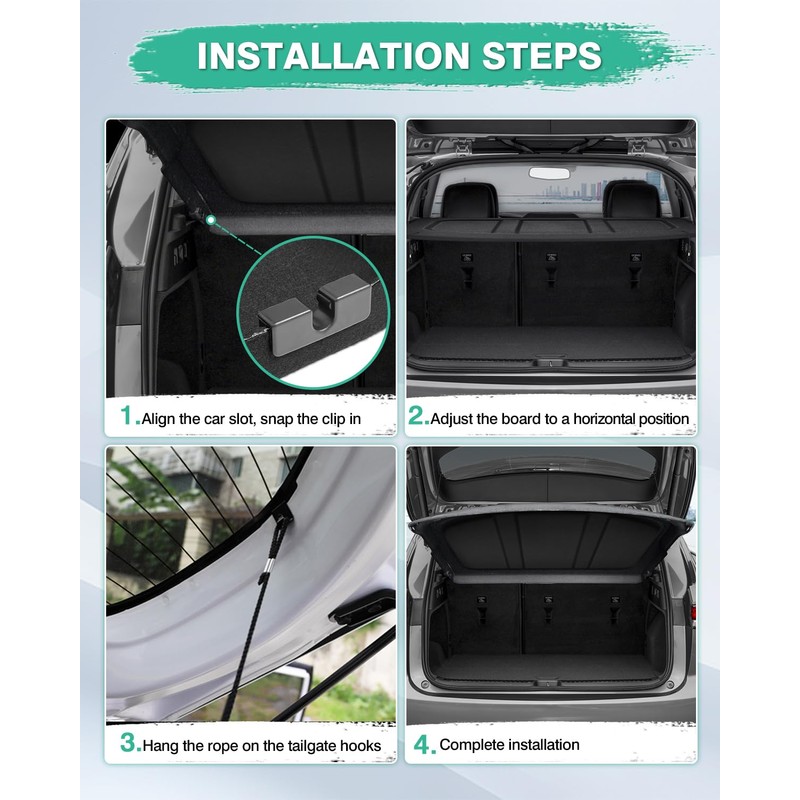 INSTALLATION STEPS

1. Align the car slot, snap the clip in

2. Adjust the board to a horizontal position

3. Hang the rope on the tailgate hooks

4. Complete installation