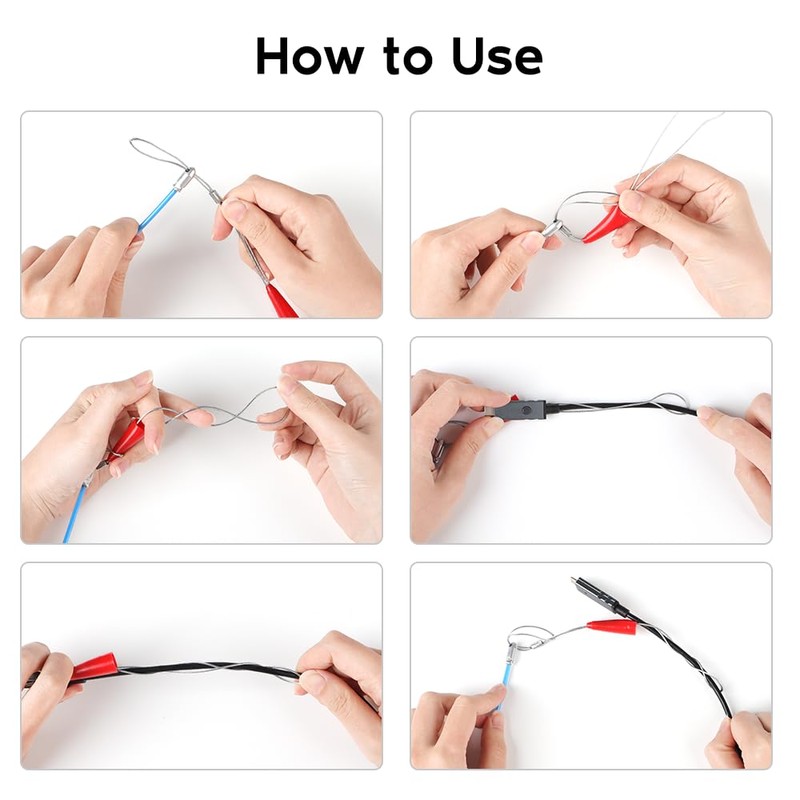 How to Use