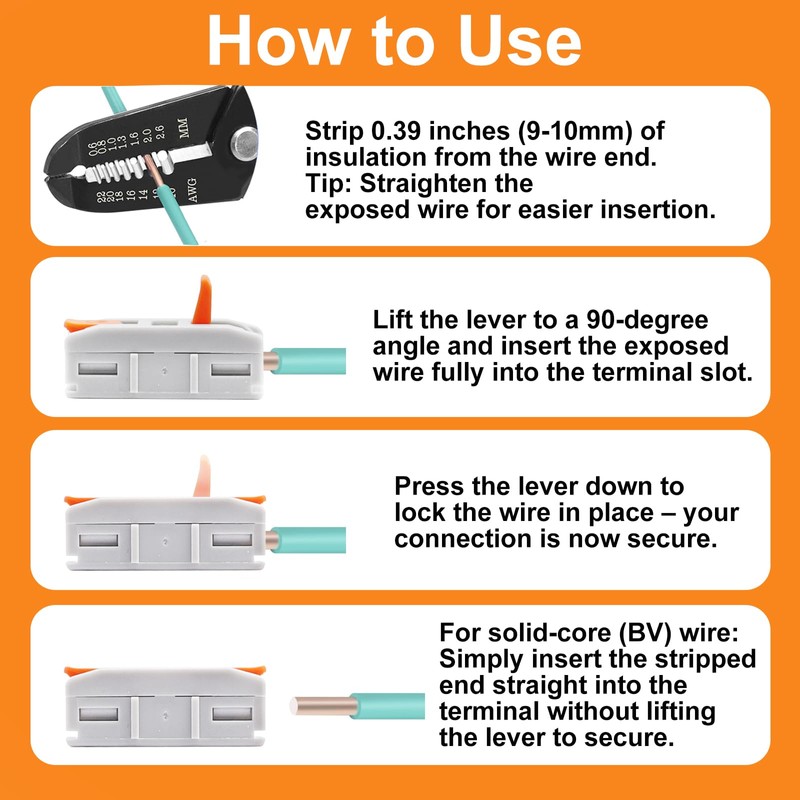 How to Use

0.6 0.8 1.0 1.3 1.6 2.0 2.6 MM
22 20 18 16 14 12 10 AWG

Strip 0.39 inches (9-10mm) of insulation from the wire end. Tip: Straighten the exposed wire for easier insertion.

Lift the lever to a 90-degree angle and insert the exposed wire fully into the terminal slot.

Press the lever down to lock the wire in place – your connection is now secure.

For solid-core (BV) wire: Simply insert the stripped end straight into the terminal without lifting the lever to secure.