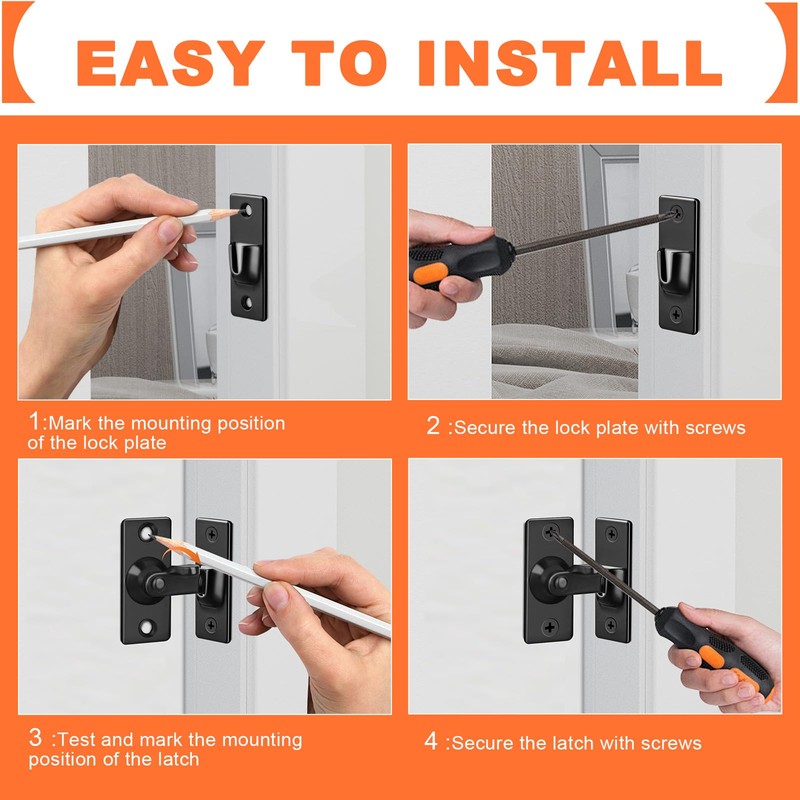 EASY TO INSTALL

1:Mark the mounting position of the lock plate

2 :Secure the lock plate with screws

3 :Test and mark the mounting position of the latch

4 :Secure the latch with screws