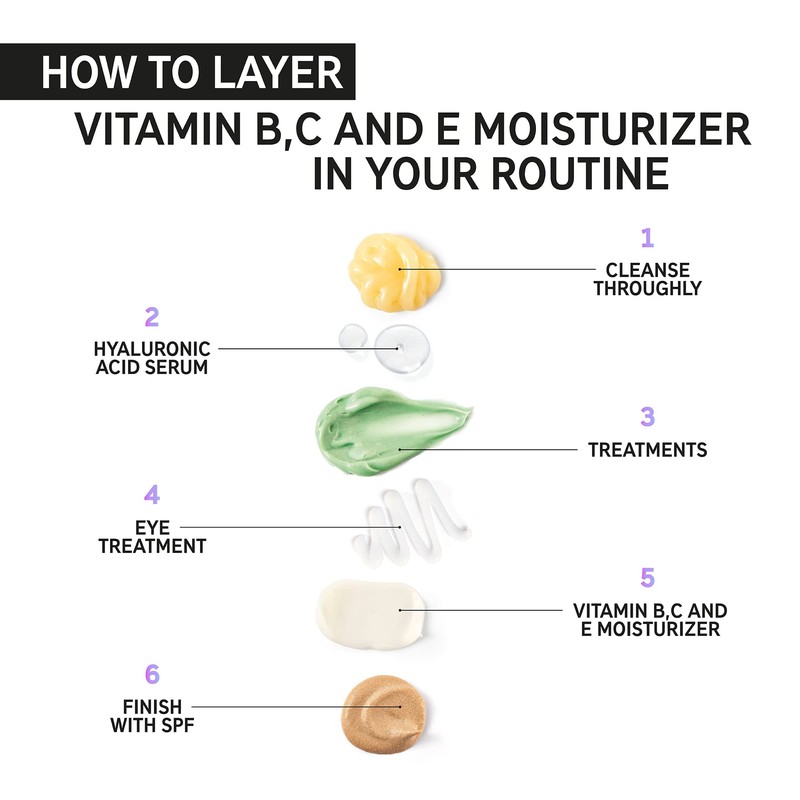 HOW TO LAYER
VITAMIN B,C AND E MOISTURIZER IN YOUR ROUTINE

1
CLEANSE THROUGHLY

2
HYALURONIC ACID SERUM

3
TREATMENTS

4
EYE TREATMENT

5
VITAMIN B,C AND E MOISTURIZER

6
FINISH WITH SPF