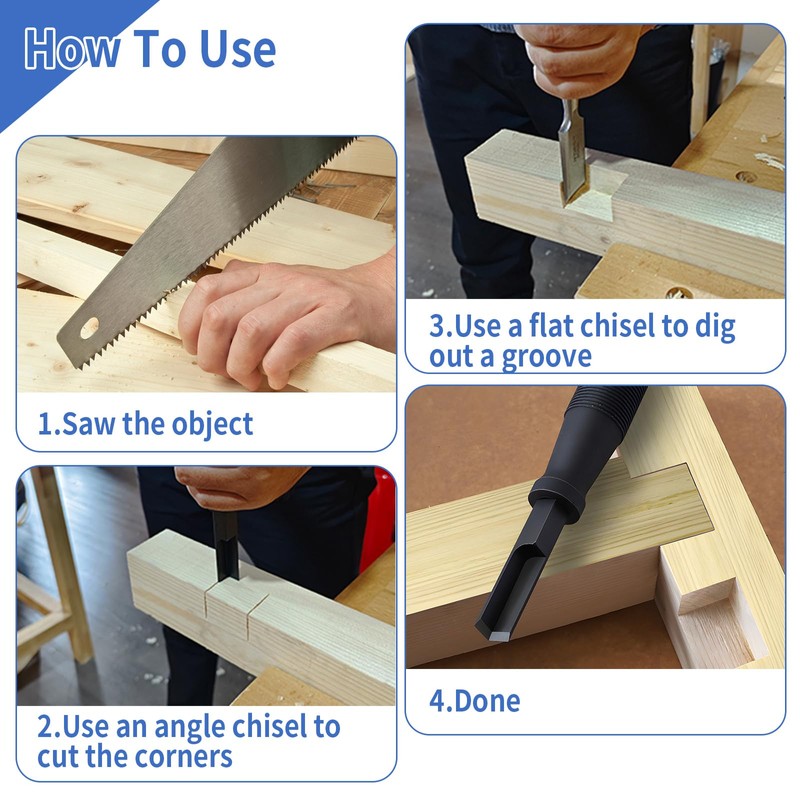 How To Use

1.Saw the object

2.Use an angle chisel to cut the corners

3.Use a flat chisel to dig out a groove

4.Done