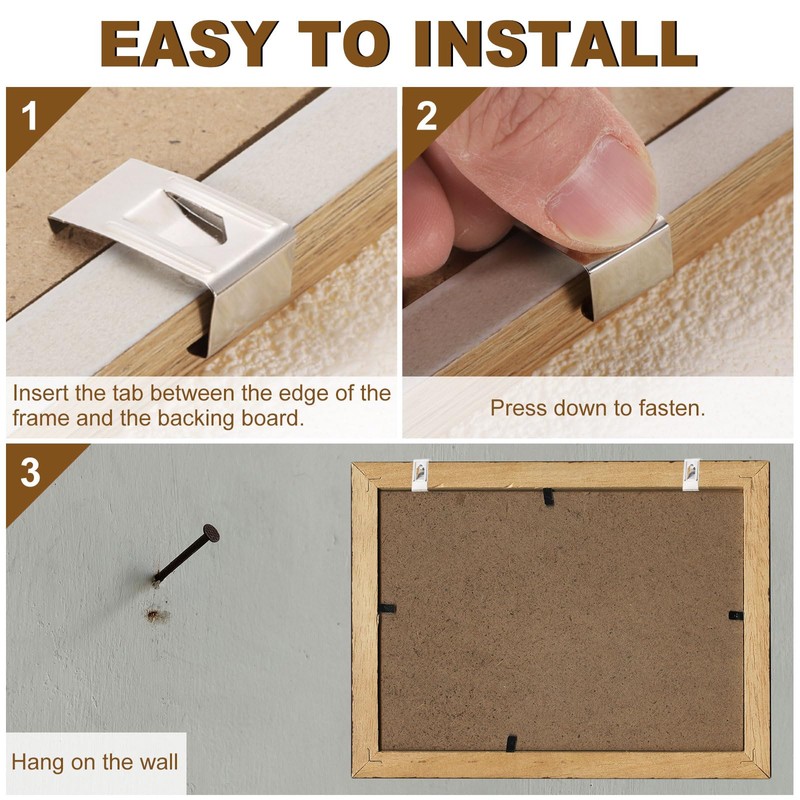 EASY TO INSTALL

1

Insert the tab between the edge of the frame and the backing board.

2

Press down to fasten.

3

Hang on the wall