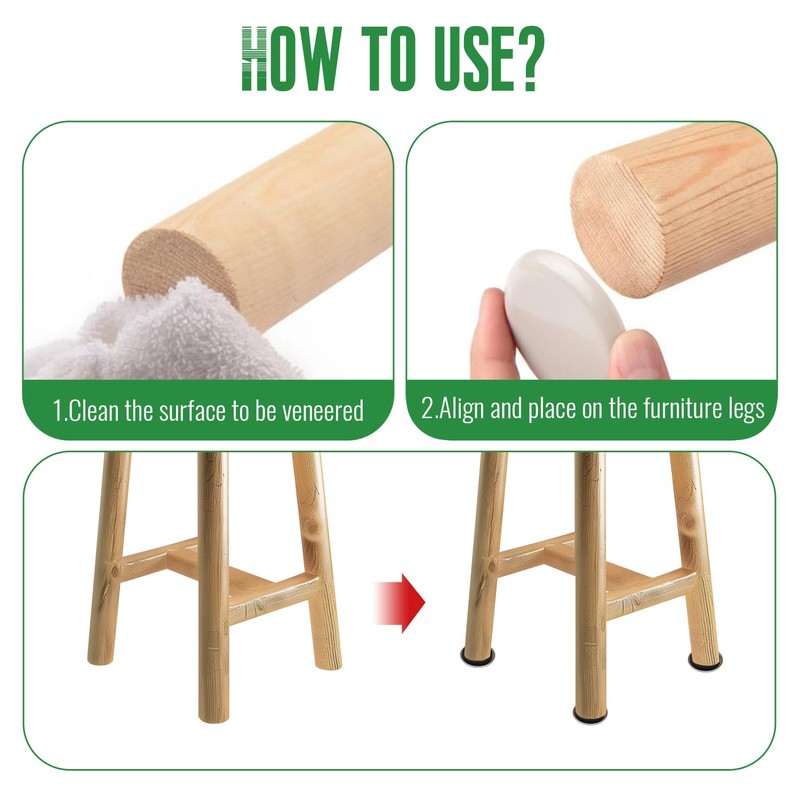 HOW TO USE?

1.Clean the surface to be veneered

2.Align and place on the furniture legs