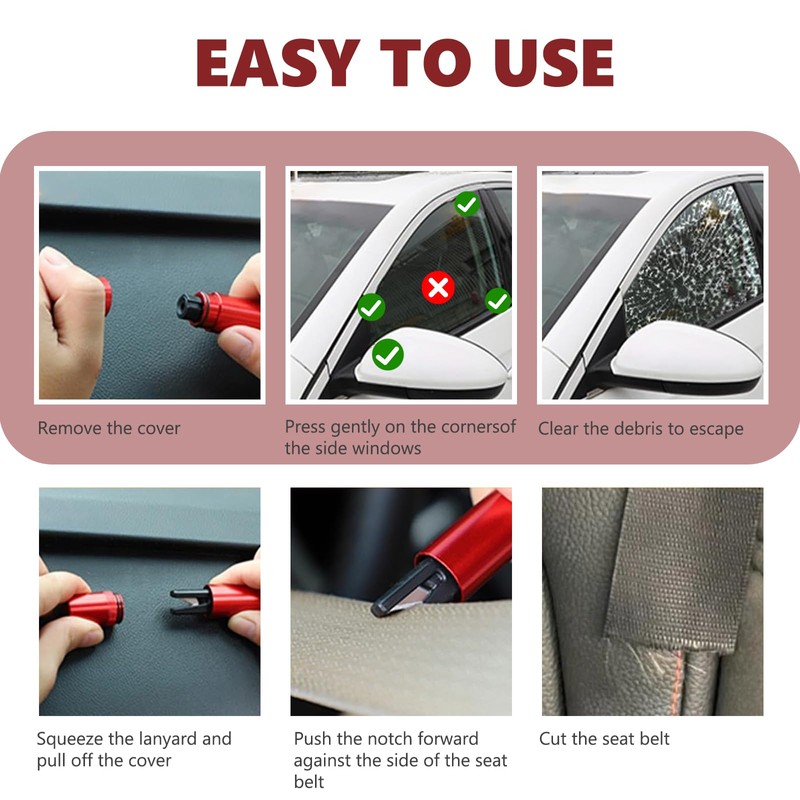 EASY TO USE

Remove the cover

Press gently on the cornersof the side windows

Clear the debris to escape

Squeeze the lanyard and pull off the cover

Push the notch forward against the side of the seat belt

Cut the seat belt