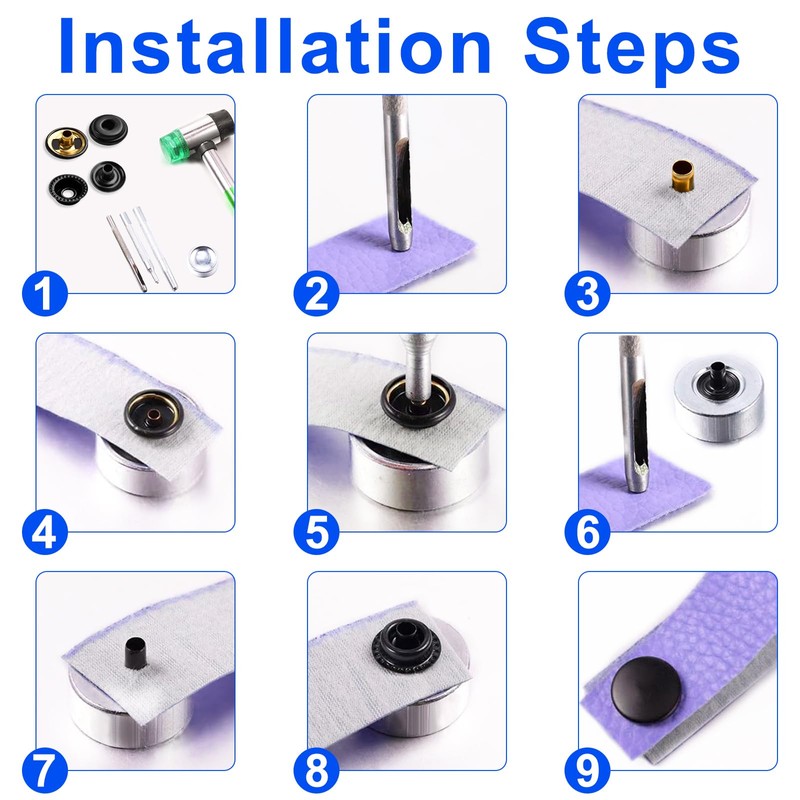 Installation Steps

1

2

3

4

5

6

7

8

9