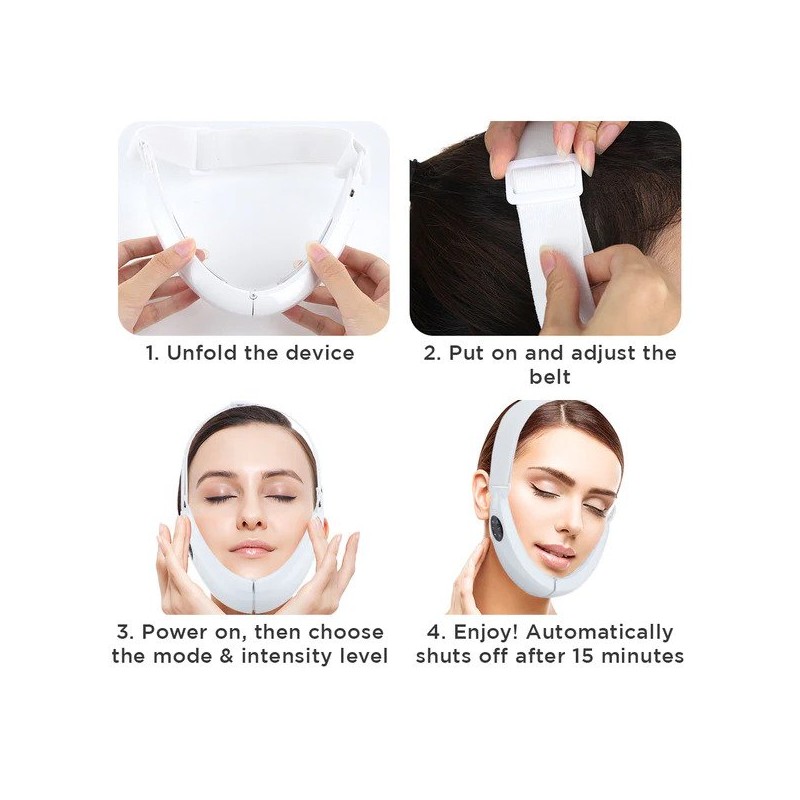 1. Unfold the device

2. Put on and adjust the belt

3. Power on, then choose the mode & intensity level

4. Enjoy! Automatically shuts off after 15 minutes