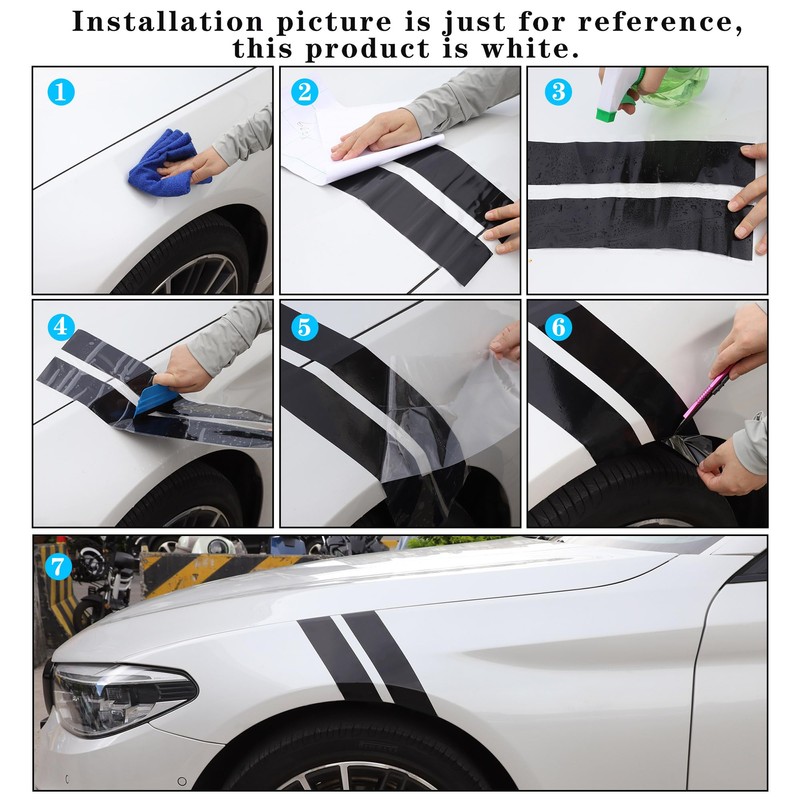 Installation picture is just for reference, this product is white.

1

2

3

4

5

6

7