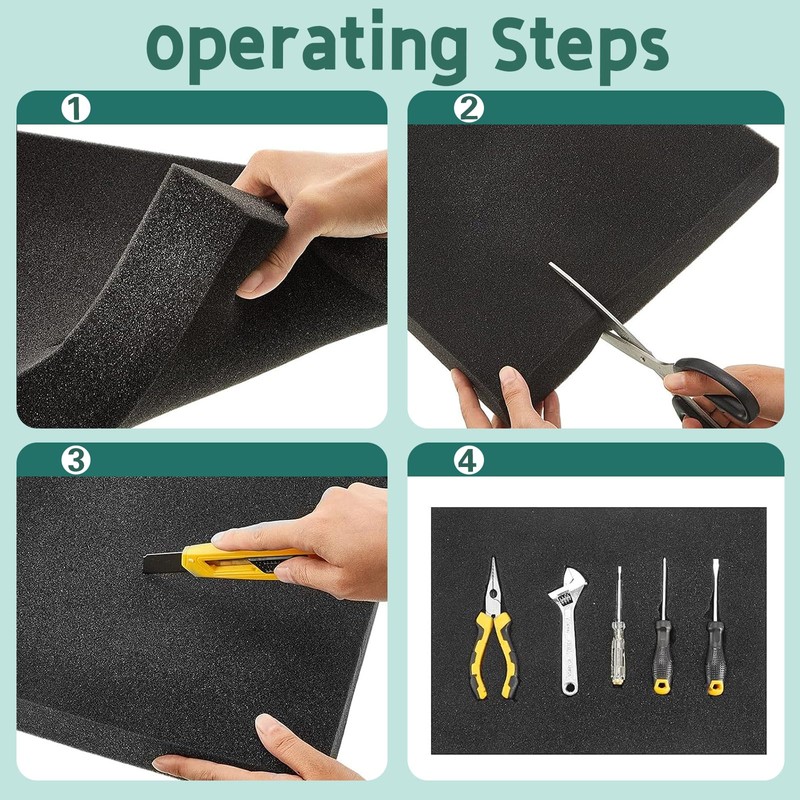 operating Steps

1

2

3

4