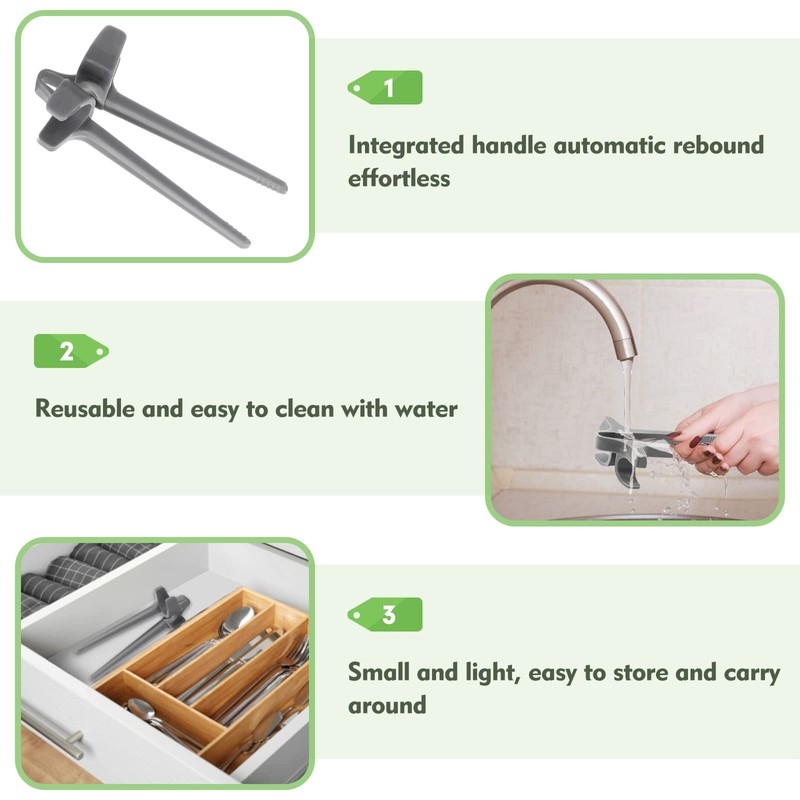 1

Integrated handle automatic rebound effortless

2

Reusable and easy to clean with water

3

Small and light, easy to store and carry around