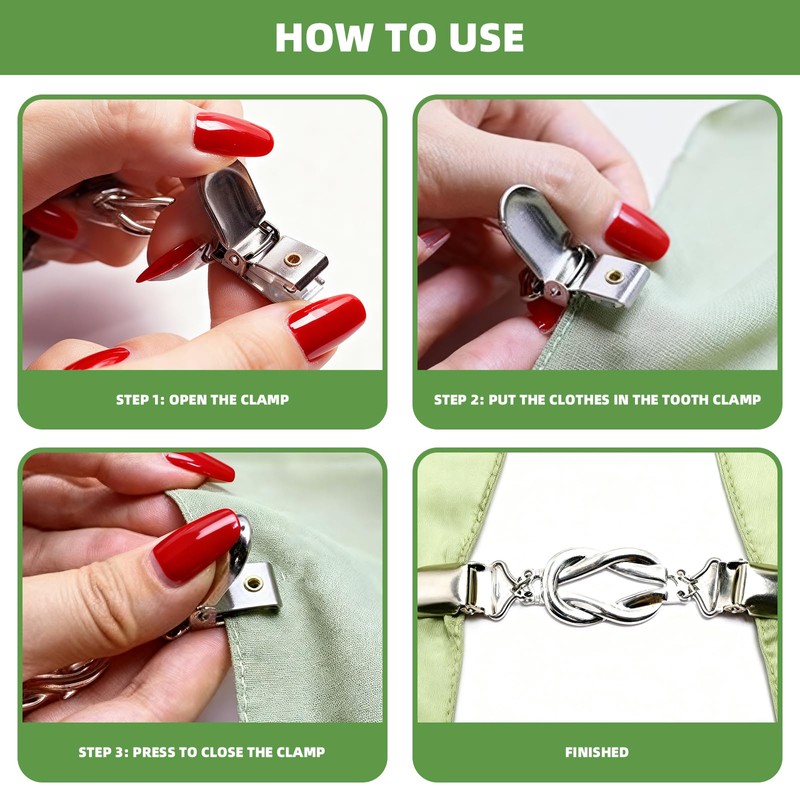 HOW TO USE

STEP 1: OPEN THE CLAMP

STEP 2: PUT THE CLOTHES IN THE TOOTH CLAMP

STEP 3: PRESS TO CLOSE THE CLAMP

FINISHED