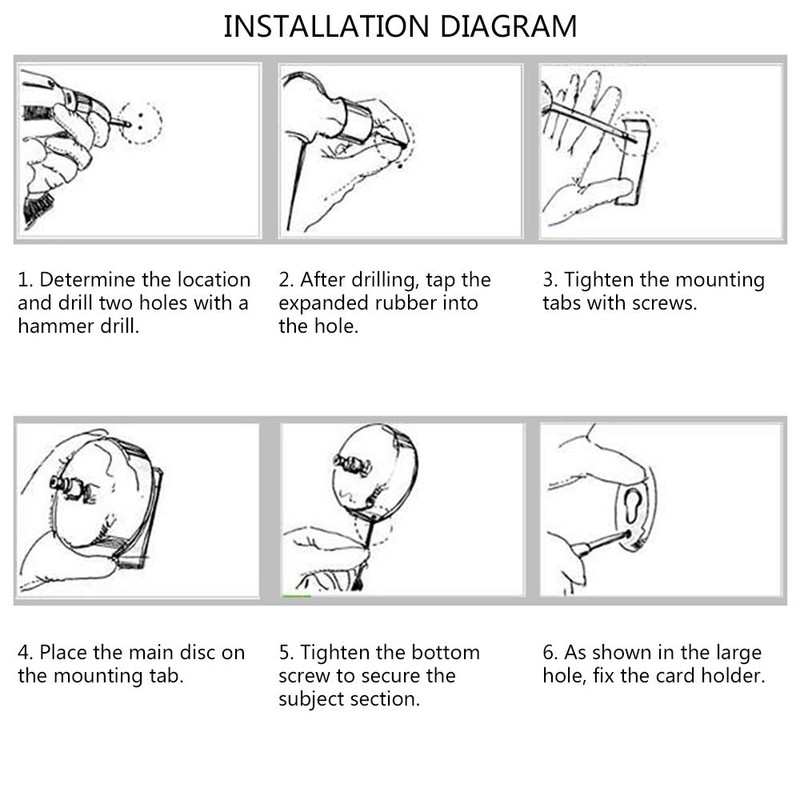 INSTALLATION DIAGRAM

1. Determine the location and drill two holes with a hammer drill.

2. After drilling, tap the expanded rubber into the hole.

3. Tighten the mounting tabs with screws.

4. Place the main disc on the mounting tab.

5. Tighten the bottom screw to secure the subject section.

6. As shown in the large hole, fix the card holder.