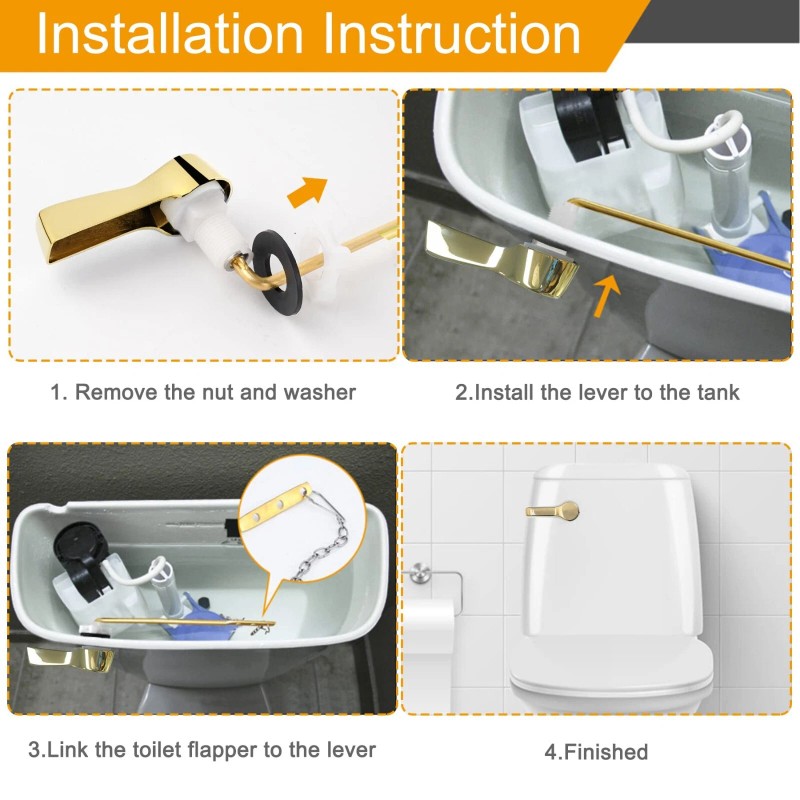 Installation Instruction

1. Remove the nut and washer

2.Install the lever to the tank

3.Link the toilet flapper to the lever

4.Finished