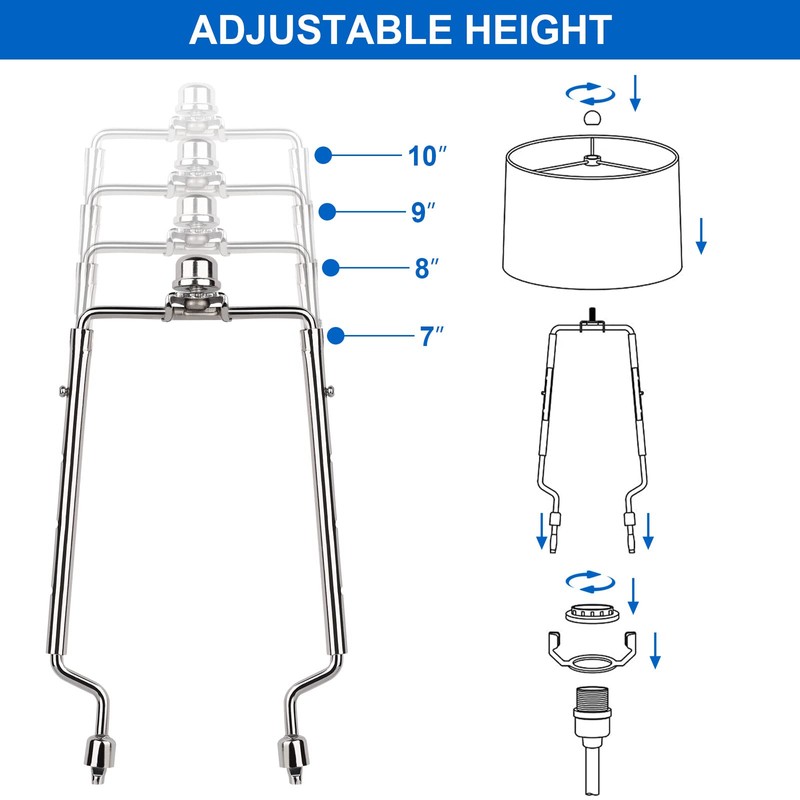 ADJUSTABLE HEIGHT

10″

9″

8″

7″