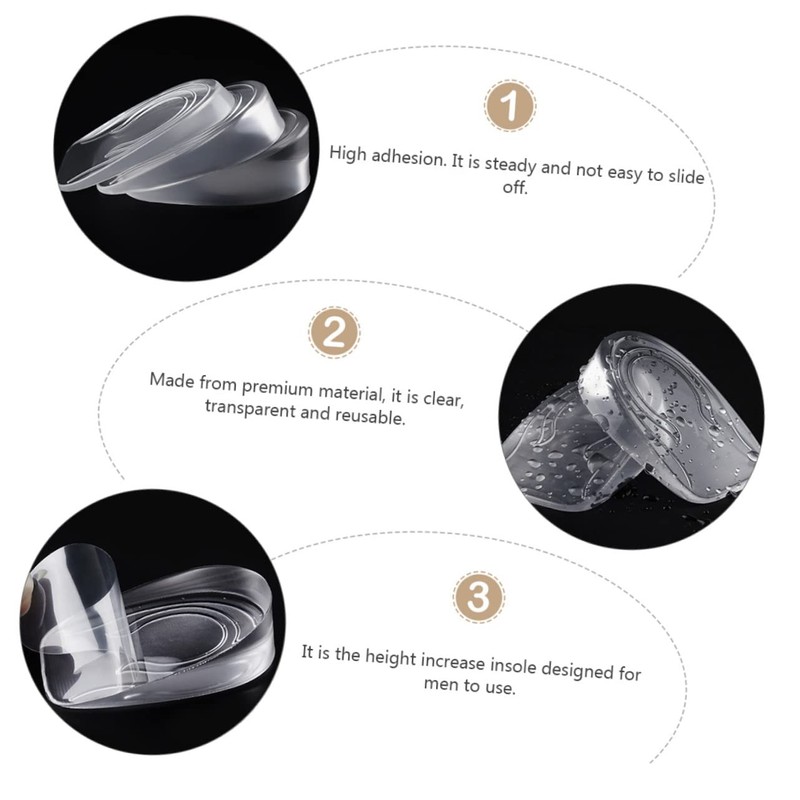 1

High adhesion. It is steady and not easy to slide off.

2

Made from premium material, it is clear, transparent and reusable.

3

It is the height increase insole designed for men to use.