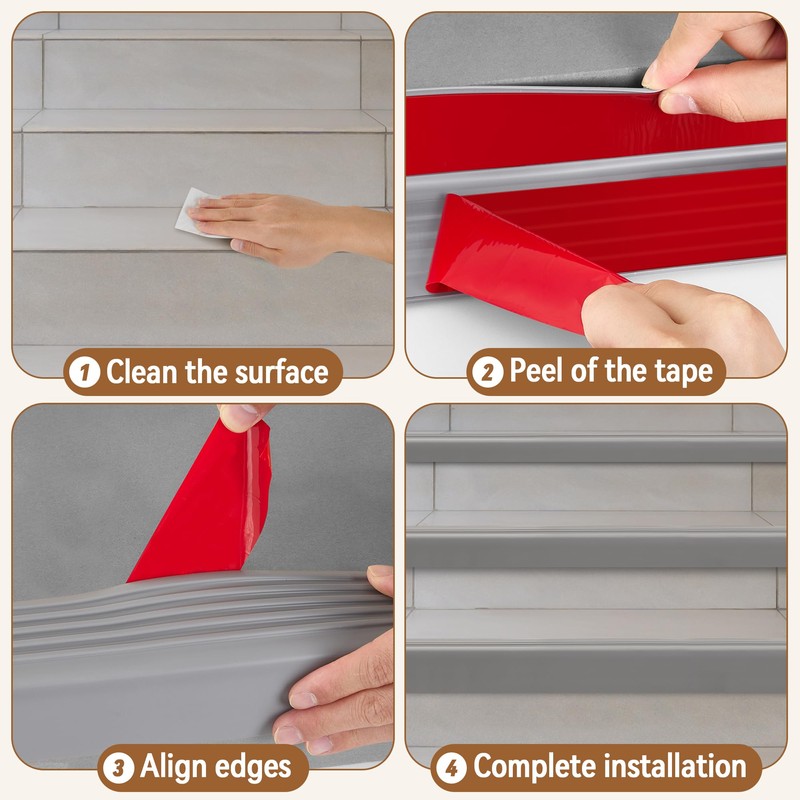 1 Clean the surface

2 Peel of the tape

3 Align edges

4 Complete installation